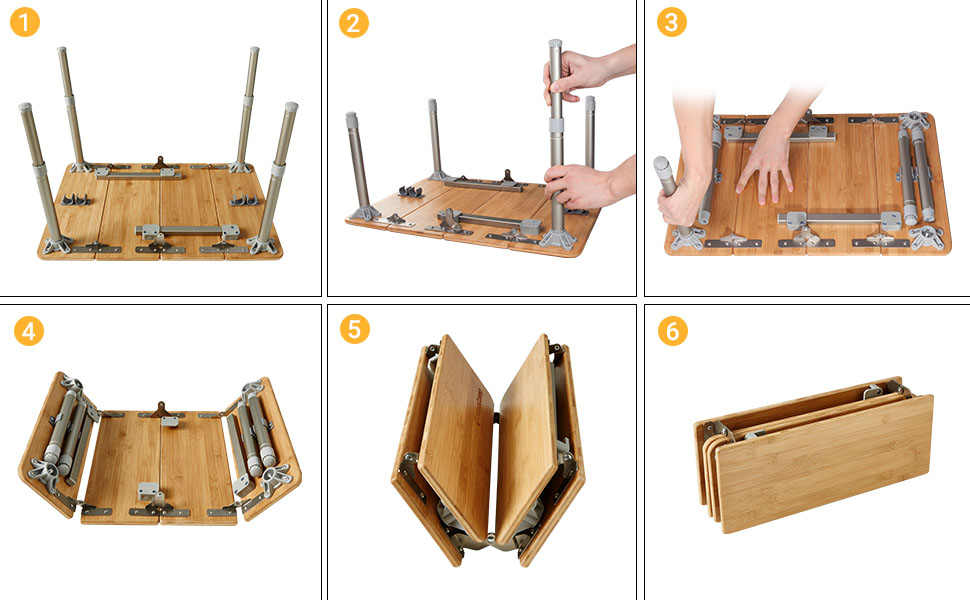 1

2

3

4

5

6