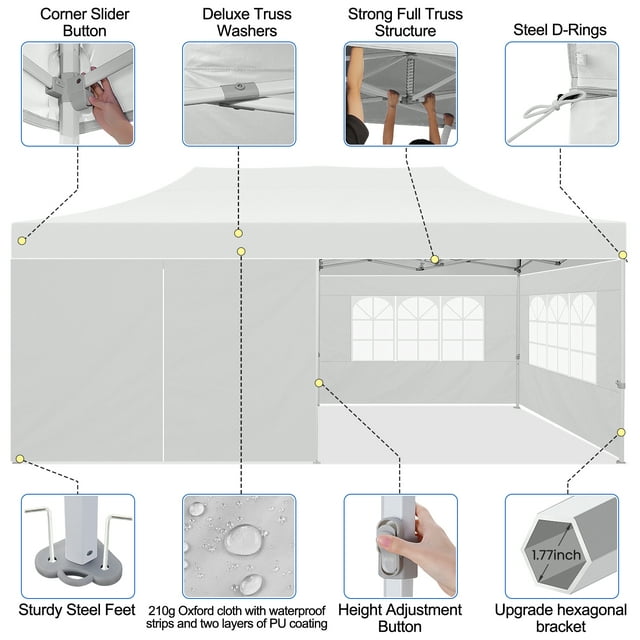 Corner Slider Button

Deluxe Truss Washers

Strong Full Truss Structure

Steel D-Rings

1.77inch

Sturdy Steel Feet

210g Oxford cloth with waterproof strips and two layers of PU coating

Height Adjustment Button

Upgrade hexagonal bracket