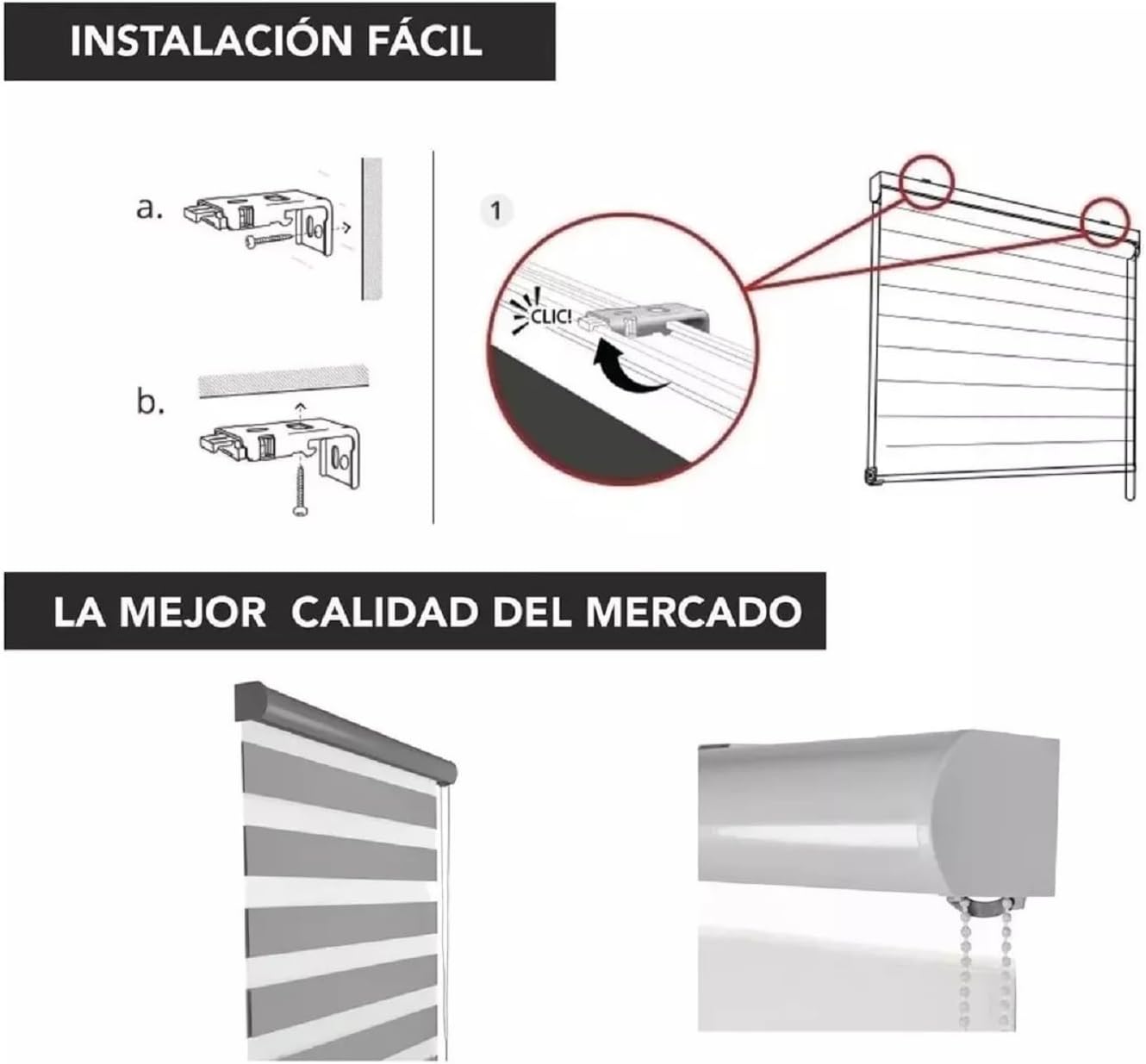 INSTALACIÓN FÁCIL

a.

b.

1

CLIC!

LA MEJOR CALIDAD DEL MERCADO