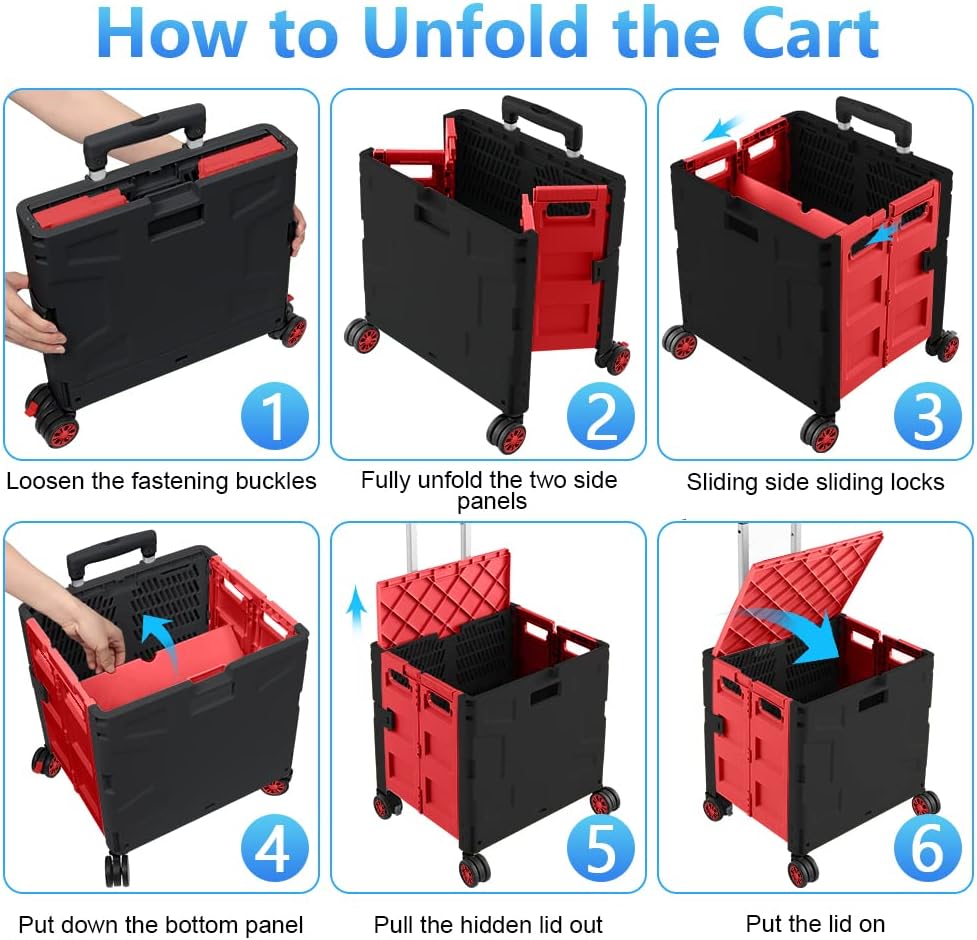 How to Unfold the Cart

1

Loosen the fastening buckles

2

Fully unfold the two side panels

3

Sliding side sliding locks

4

Put down the bottom panel

5

Pull the hidden lid out

6

Put the lid on