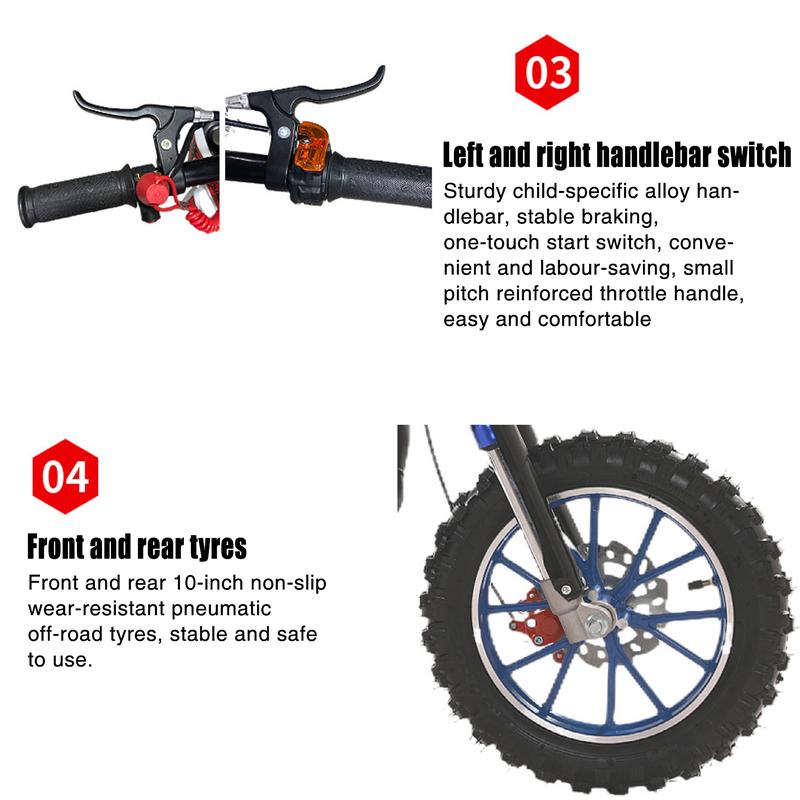 03

Left and right handlebar switch

Sturdy child-specific alloy handlebar, stable braking, one-touch start switch, convenient and labour-saving, small pitch reinforced throttle handle, easy and comfortable

04

Front and rear tyres

Front and rear 10-inch non-slip wear-resistant pneumatic off-road tyres, stable and safe to use.