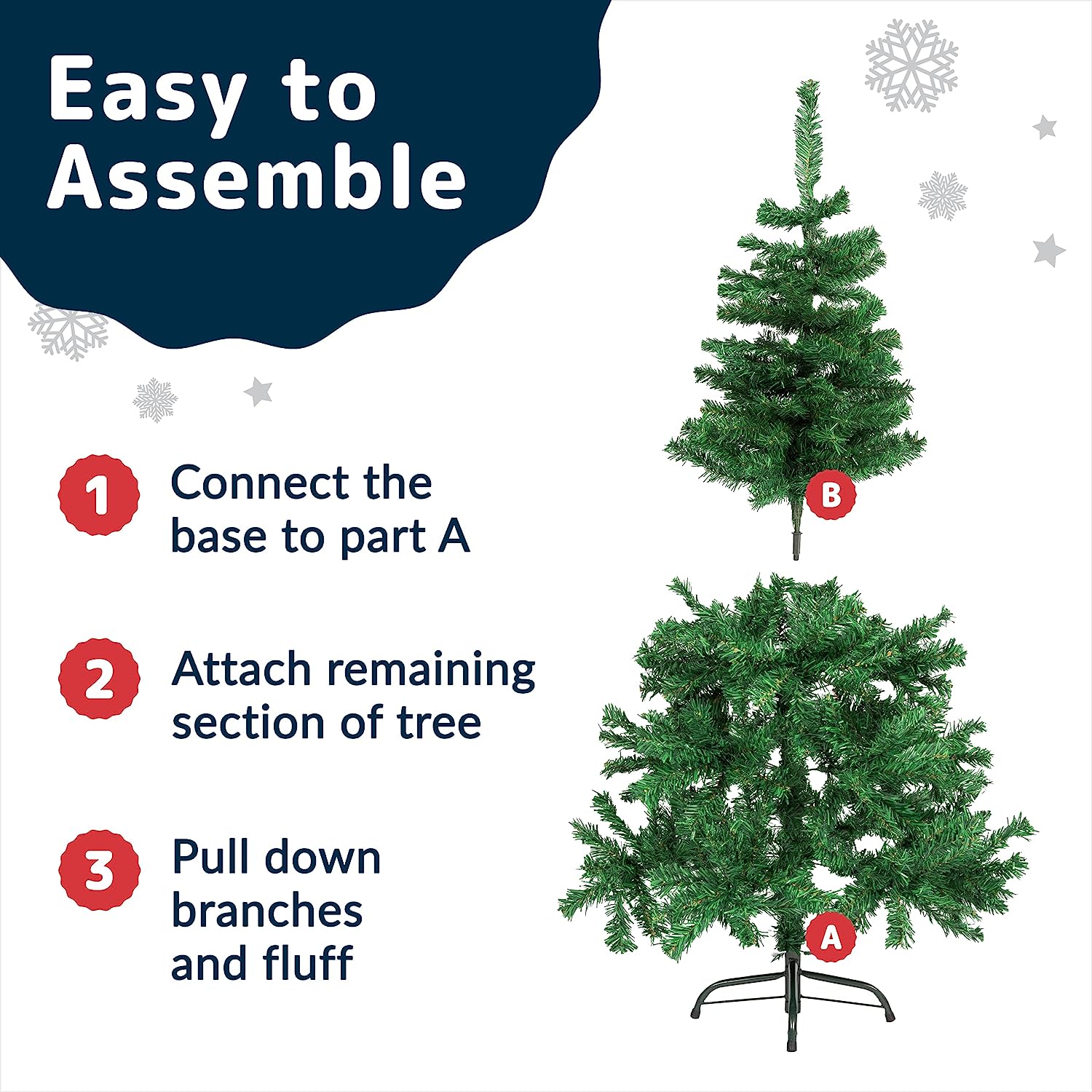 Easy to Assemble

1 Connect the base to part A

2 Attach remaining section of tree

3 Pull down branches and fluff

B

A