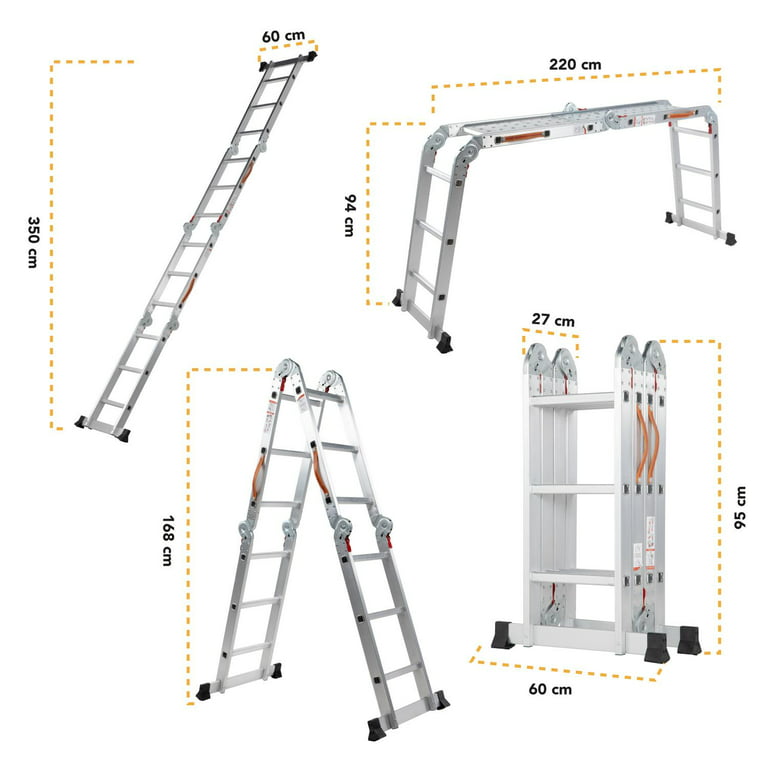 60 cm
350 cm
220 cm
94 cm
27 cm
168 cm
95 cm
60 cm