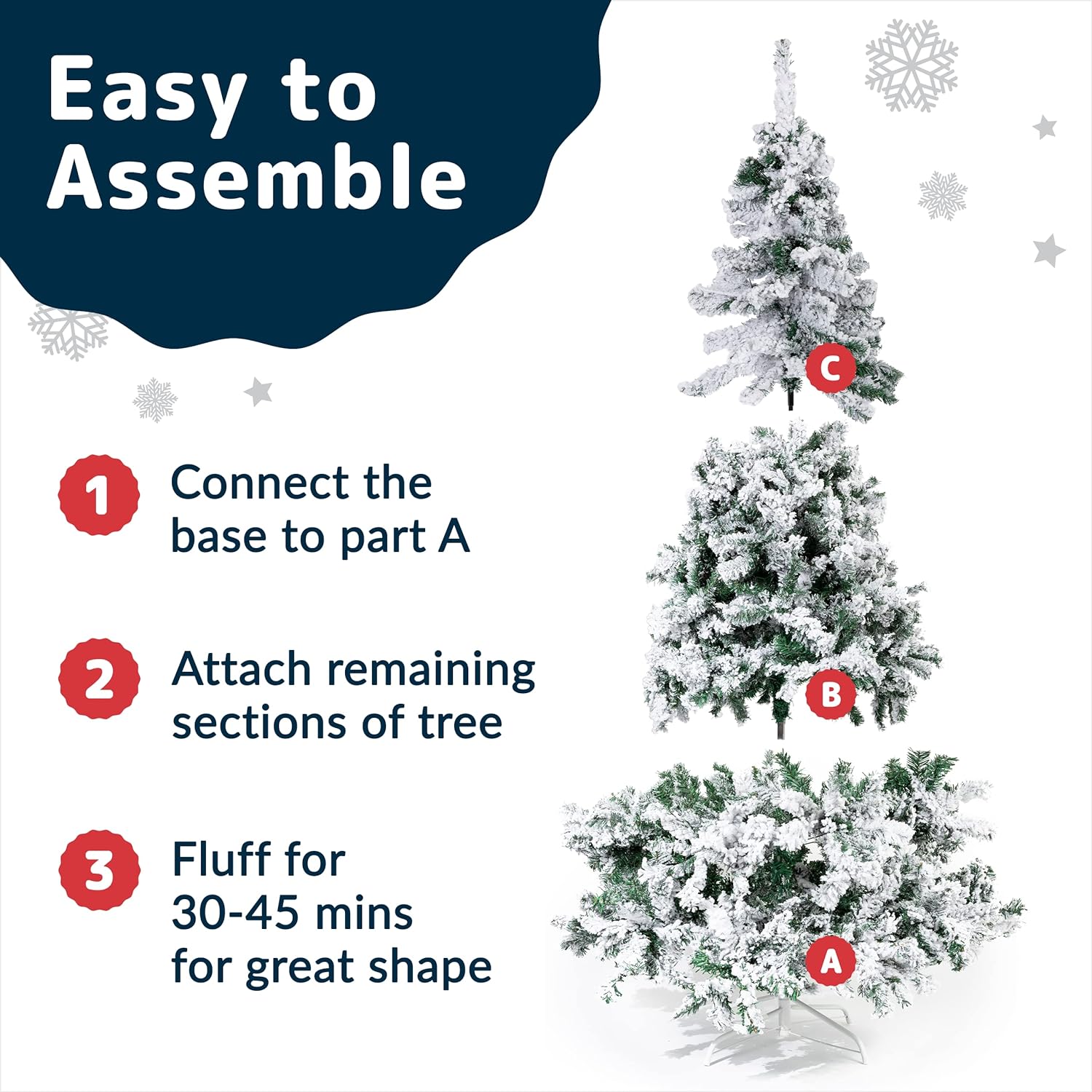 Easy to Assemble

1 Connect the base to part A

2 Attach remaining sections of tree

3 Fluff for 30-45 mins for great shape

C

B

A