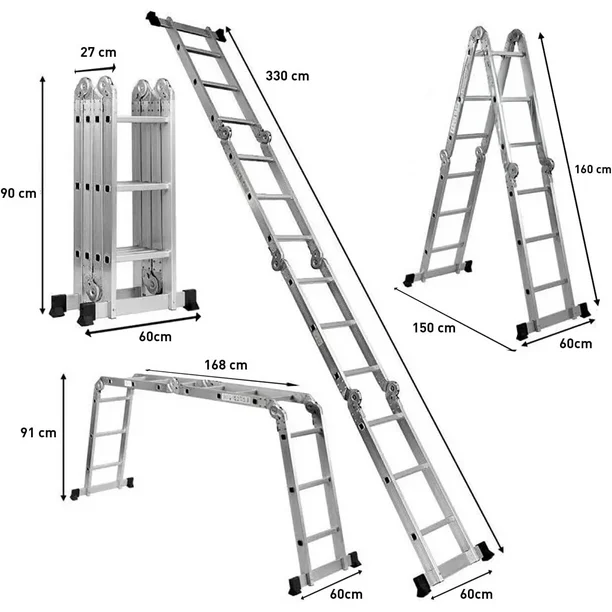 27 cm

90 cm

60cm

330 cm

160 cm

150 cm

60cm

168 cm

91 cm

60cm

60cm