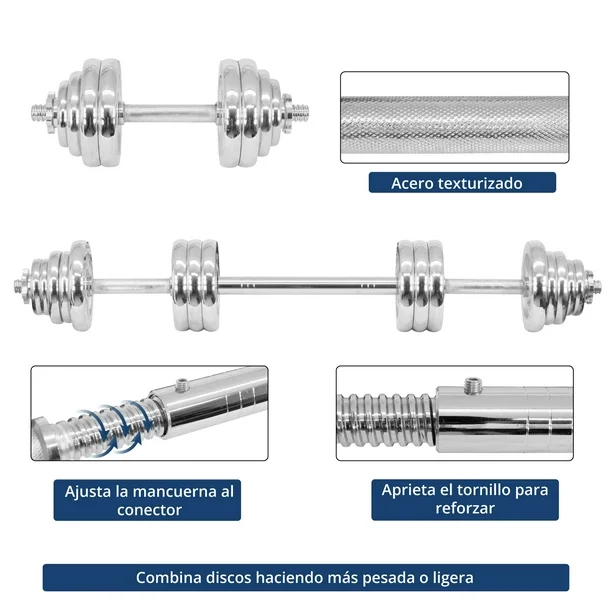 Acero texturizado

Ajusta la mancuerna al conector

Aprieta el tornillo para reforzar

Combina discos haciendo más pesada o ligera