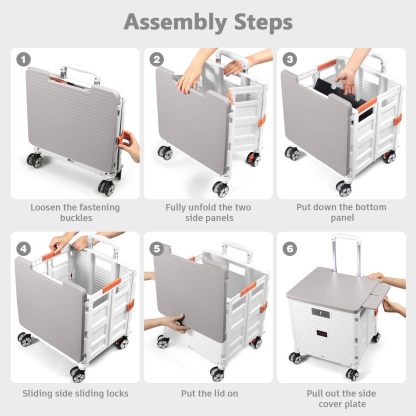 Assembly Steps

1
Loosen the fastening buckles

2
Fully unfold the two side panels

3
Put down the bottom panel

4
Sliding side sliding locks

5
Put the lid on

6
Pull out the side cover plate