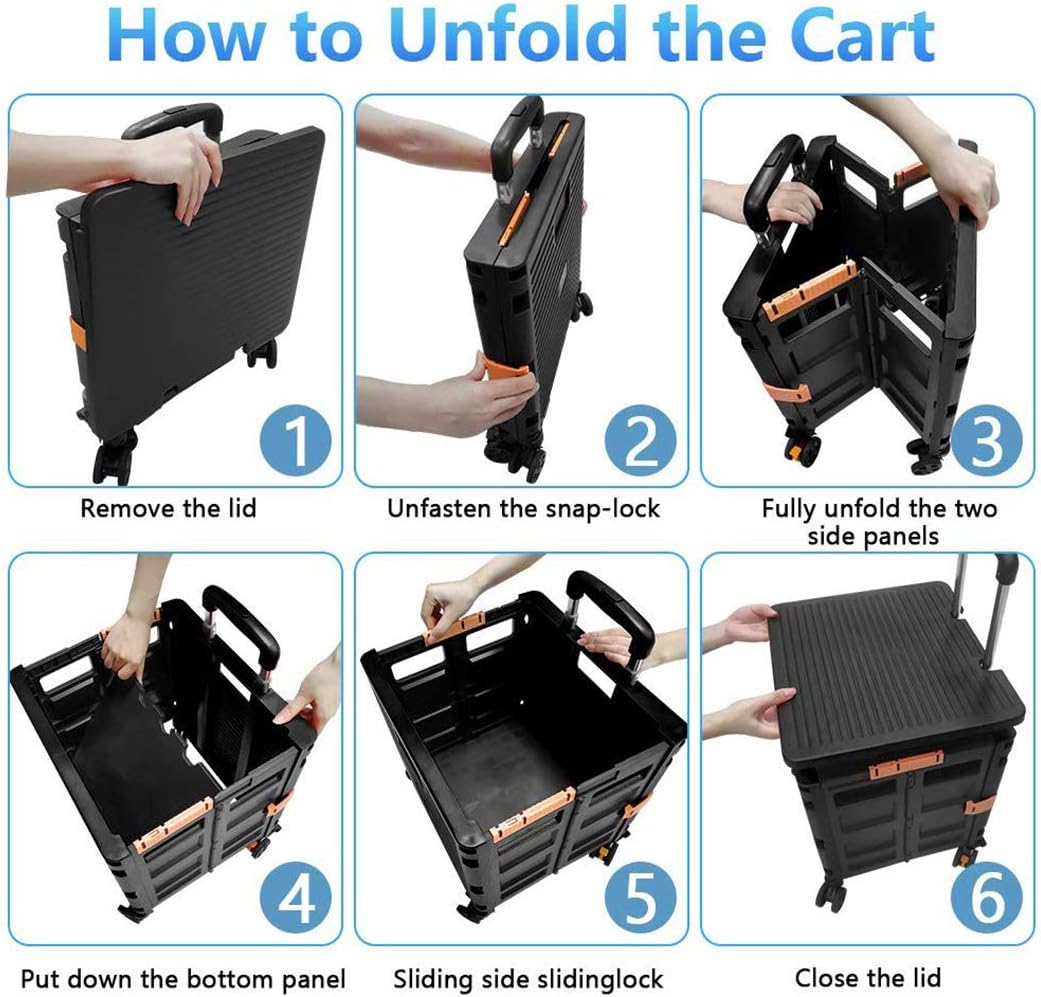 How to Unfold the Cart

1

Remove the lid

2

Unfasten the snap-lock

3

Fully unfold the two side panels

4

Put down the bottom panel

5

Sliding side slidinglock

6

Close the lid