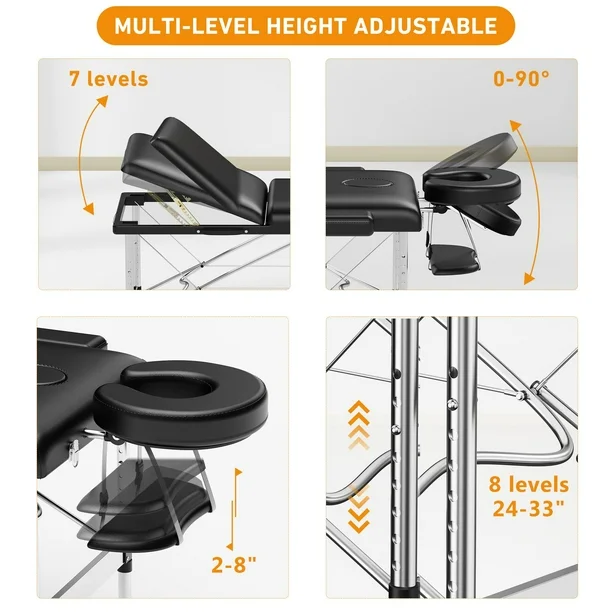 MULTI-LEVEL HEIGHT ADJUSTABLE

7 levels

0-90°

2-8"

8 levels
24-33"