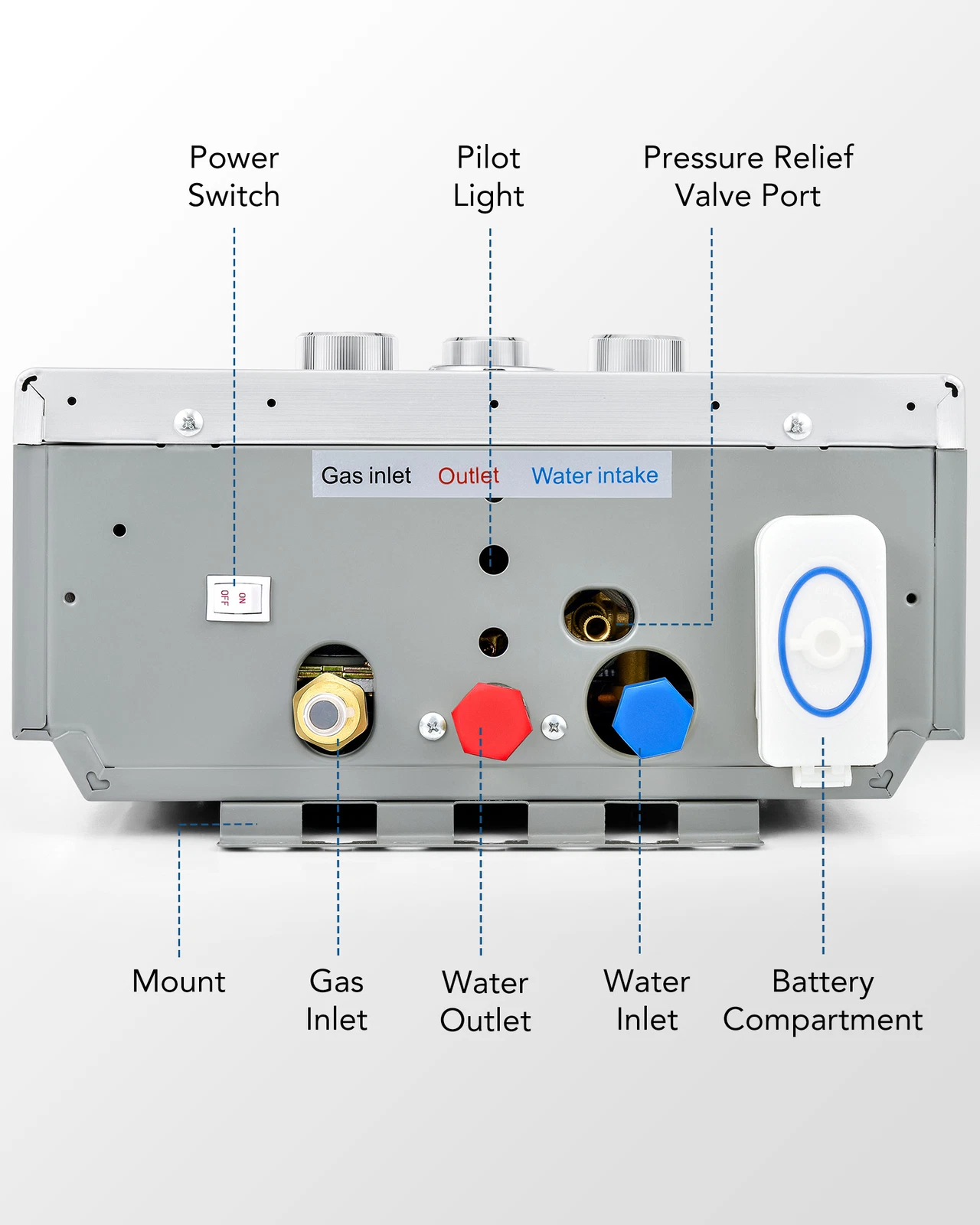 Power Switch

Pilot Light

Pressure Relief Valve Port

Gas inlet Outlet Water intake

ON OFF

Mount

Gas Inlet

Water Outlet

Water Inlet

Battery Compartment