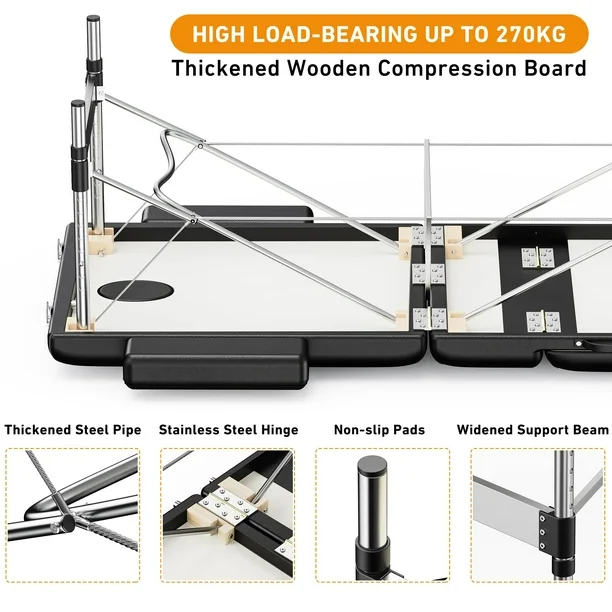 HIGH LOAD-BEARING UP TO 270KG
Thickened Wooden Compression Board

Thickened Steel Pipe

Stainless Steel Hinge

Non-slip Pads

Widened Support Beam