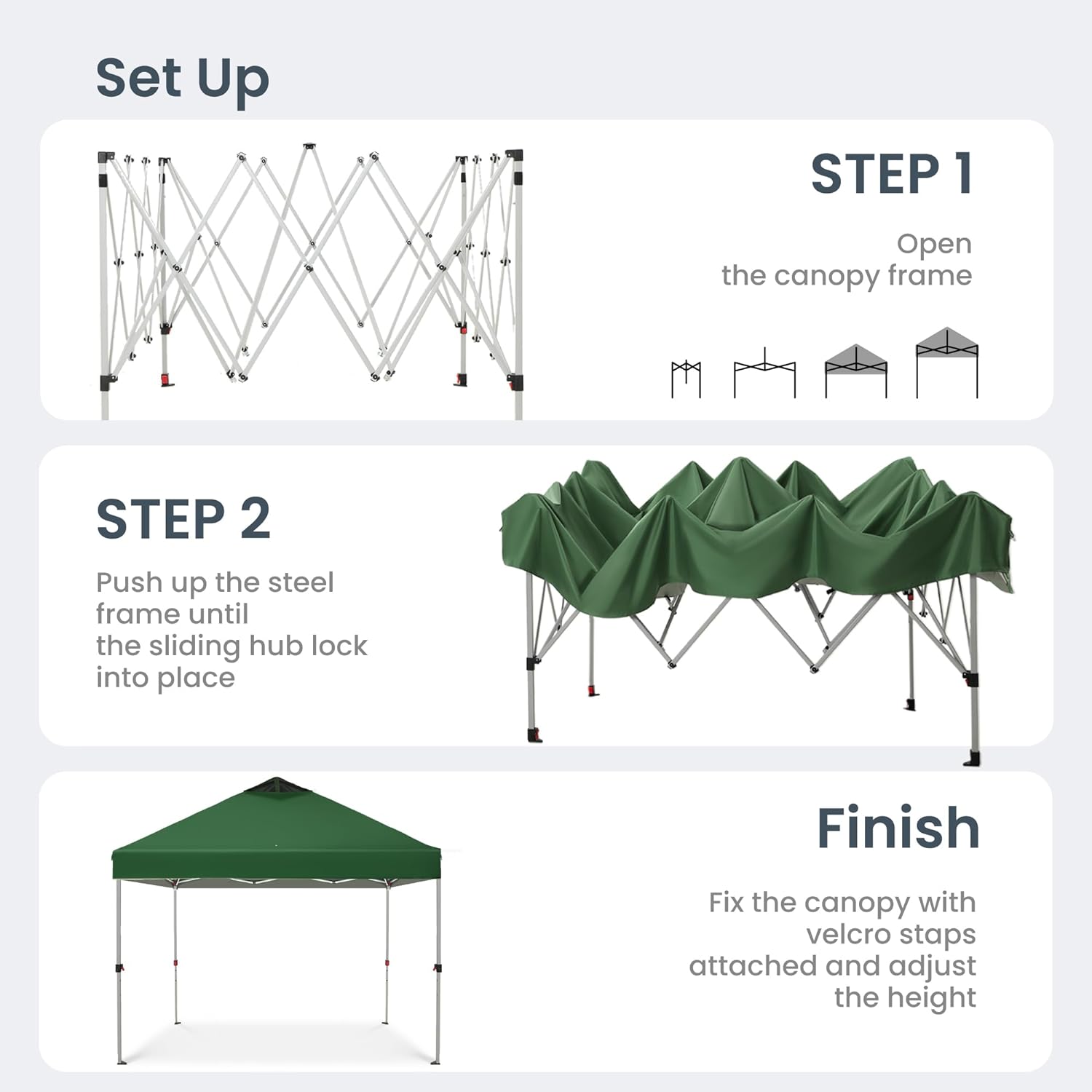 Set Up

STEP 1

Open the canopy frame

STEP 2

Push up the steel frame until the sliding hub lock into place

Finish

Fix the canopy with velcro staps attached and adjust the height