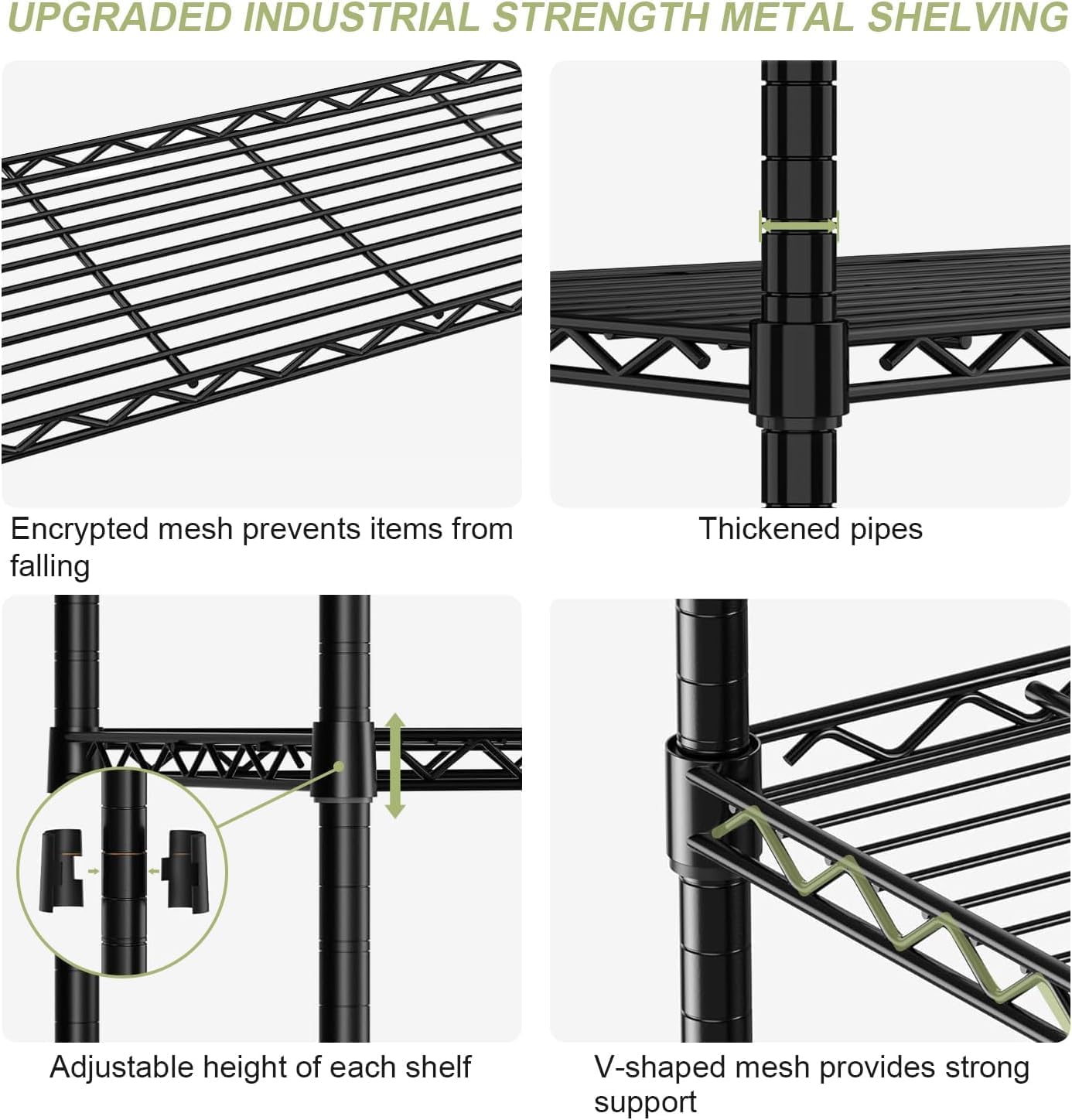 UPGRADED INDUSTRIAL STRENGTH METAL SHELVING

Encrypted mesh prevents items from falling

Thickened pipes

Adjustable height of each shelf

V-shaped mesh provides strong support