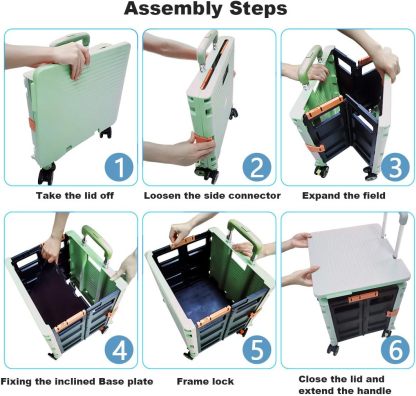 Assembly Steps

1
Take the lid off

2
Loosen the side connector

3
Expand the field

4
Fixing the inclined Base plate

5
Frame lock

6
Close the lid and extend the handle