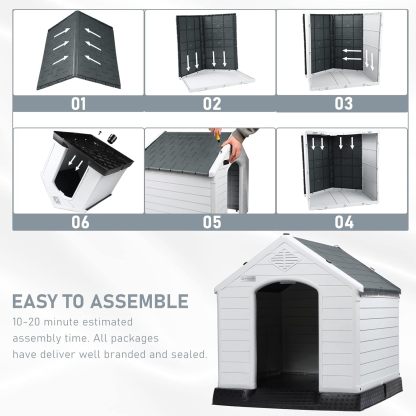 01

02

03

06

05

04

EASY TO ASSEMBLE

10-20 minute estimated assembly time. All packages have deliver well branded and sealed.