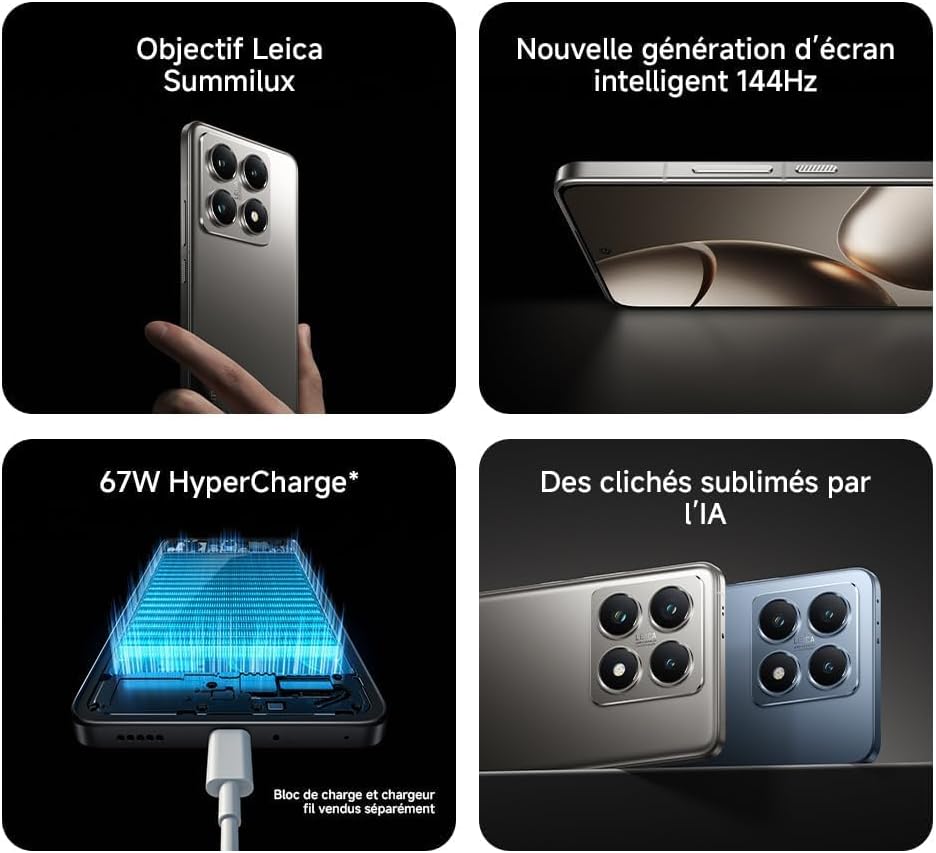 Objectif Leica Summilux

Nouvelle génération d'écran intelligent 144Hz

67W HyperCharge*

Bloc de charge et chargeur fil vendus séparément

Des clichés sublimés par l'IA

LEICA

LEICA