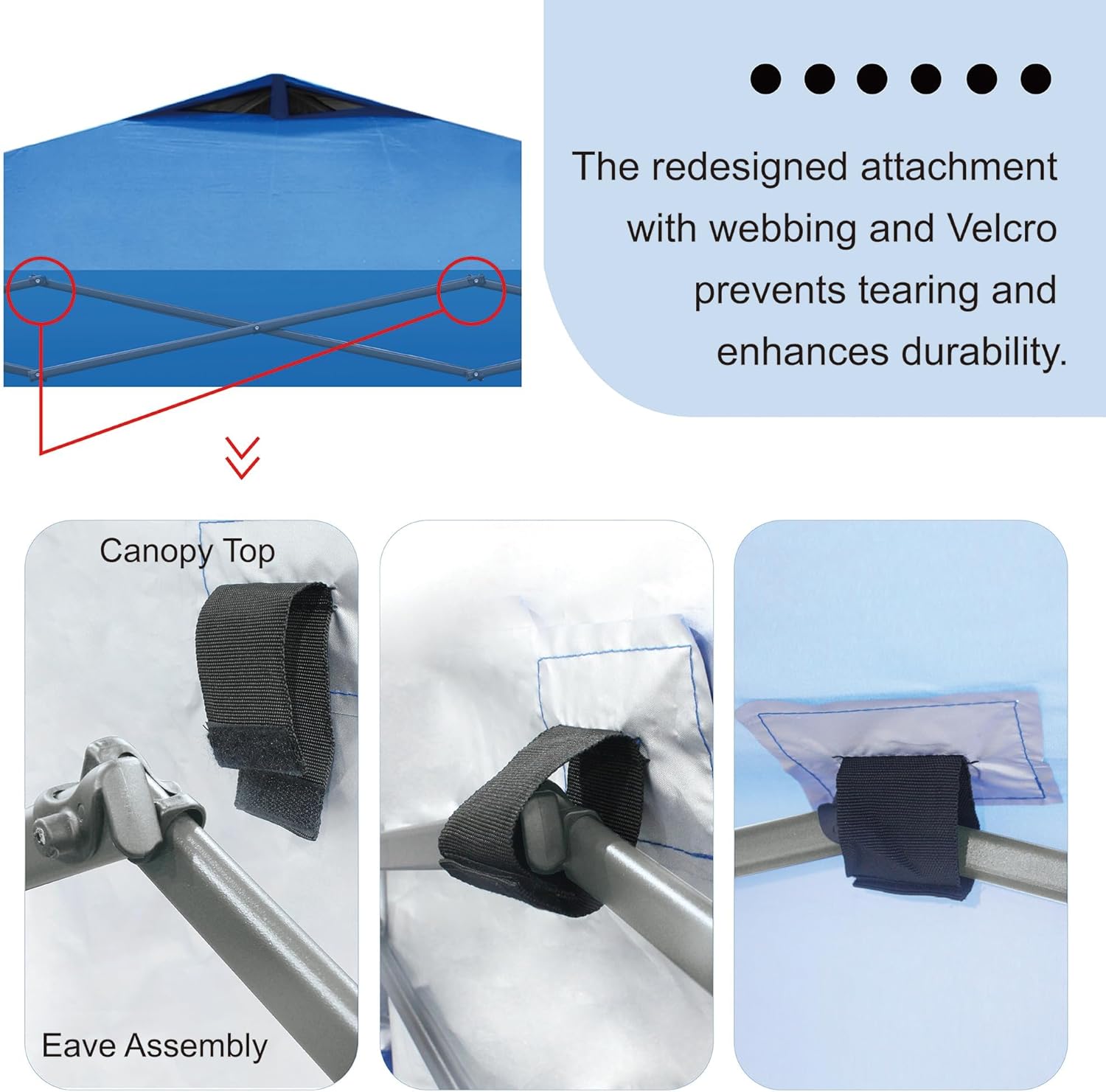 The redesigned attachment with webbing and Velcro prevents tearing and enhances durability.

Canopy Top

Eave Assembly