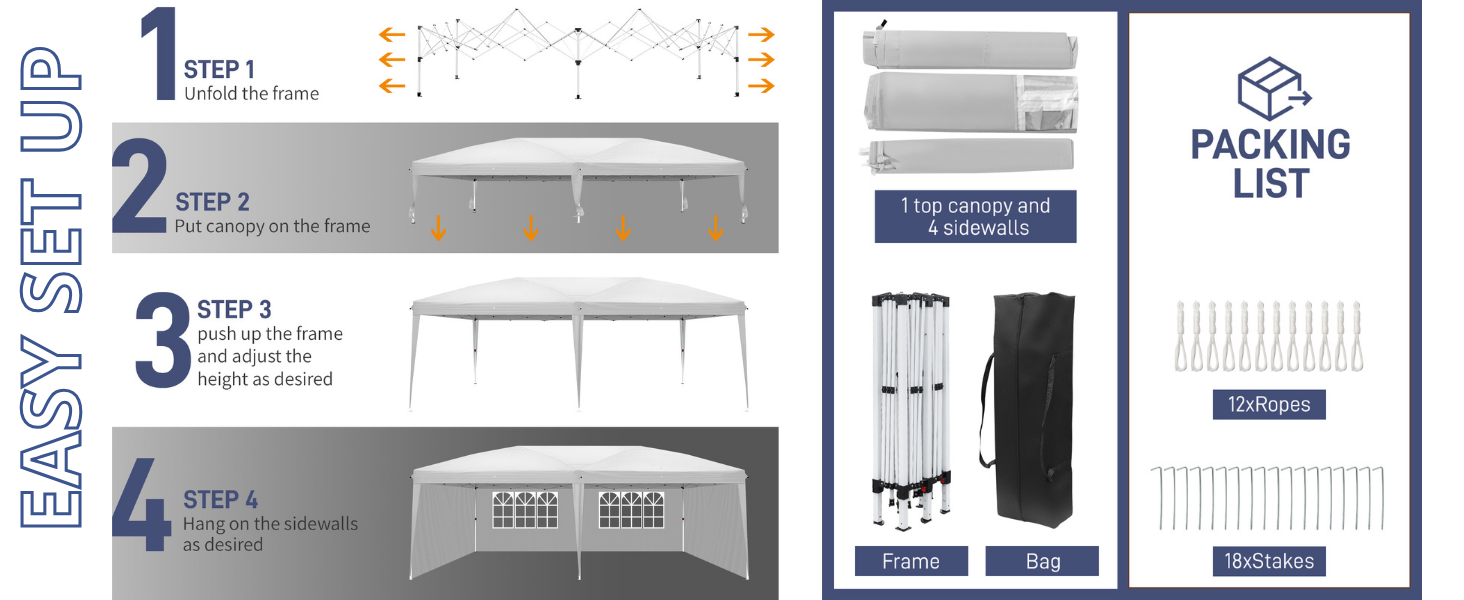 EASY SET UP

1 STEP 1
Unfold the frame

2 STEP 2
Put canopy on the frame

3 STEP 3
push up the frame and adjust the height as desired

4 STEP 4
Hang on the sidewalls as desired

1 top canopy and 4 sidewalls

Frame

Bag

PACKING LIST

12xRopes

18xStakes