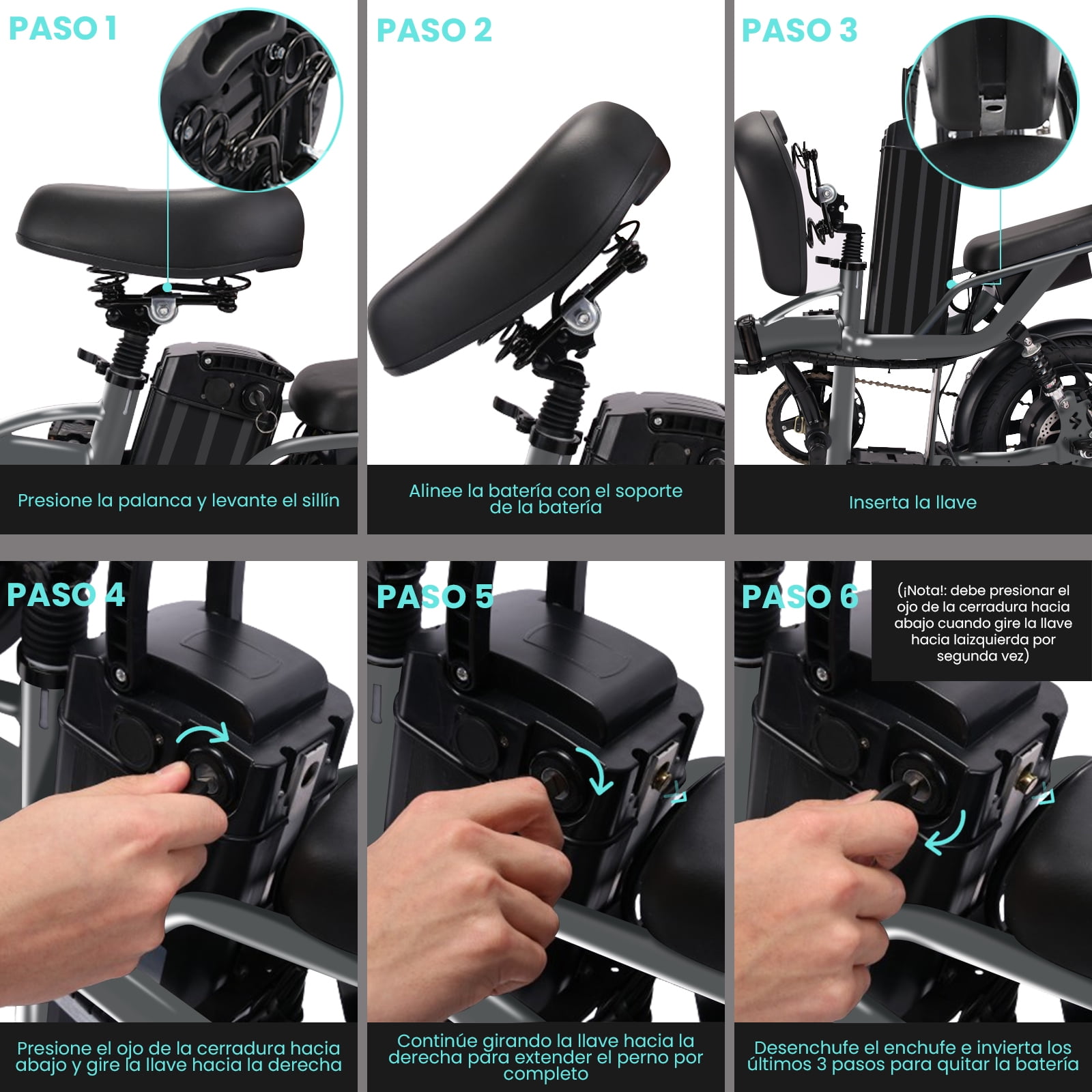 PASO 1

Presione la palanca y levante el sillín

PASO 2

Alinee la batería con el soporte de la batería

PASO 3

Inserta la llave

PASO 4

Presione el ojo de la cerradura hacia abajo y gire la llave hacia la derecha

PASO 5

Continúe girando la llave hacia la derecha para extender el perno por completo

PASO 6

(¡Nota!: debe presionar el ojo de la cerradura hacia abajo cuando gire la llave hacia laizquierda por segunda vez)

Desenchufe el enchufe e invierta los últimos 3 pasos para quitar la batería