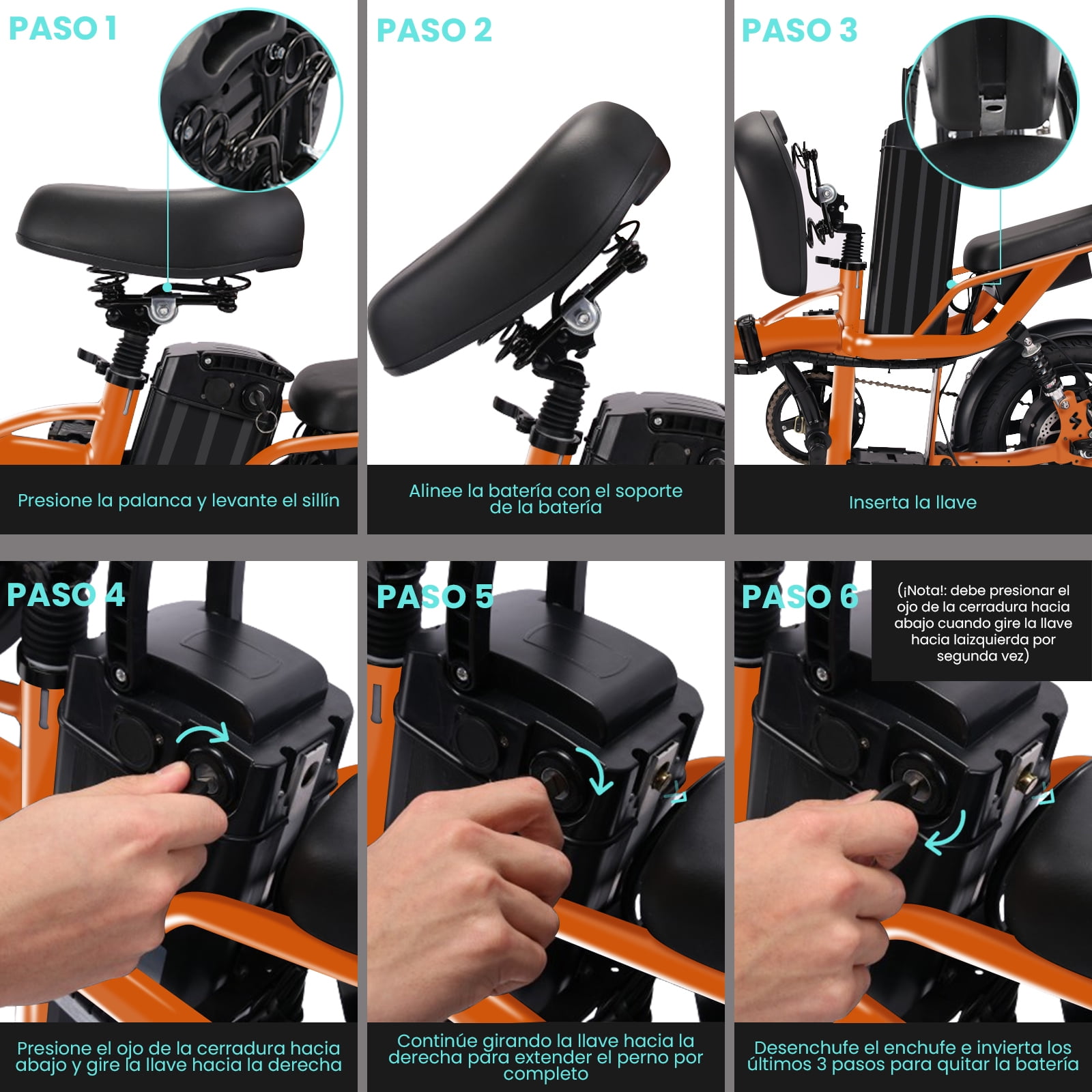 PASO 1

Presione la palanca y levante el sillín

PASO 2

Alinee la batería con el soporte de la batería

PASO 3

Inserta la llave

PASO 4

Presione el ojo de la cerradura hacia abajo y gire la llave hacia la derecha

PASO 5

Continúe girando la llave hacia la derecha para extender el perno por completo

PASO 6

(¡Nota!: debe presionar el ojo de la cerradura hacia abajo cuando gire la llave hacia laizquierda por segunda vez)

Desenchufe el enchufe e invierta los últimos 3 pasos para quitar la batería