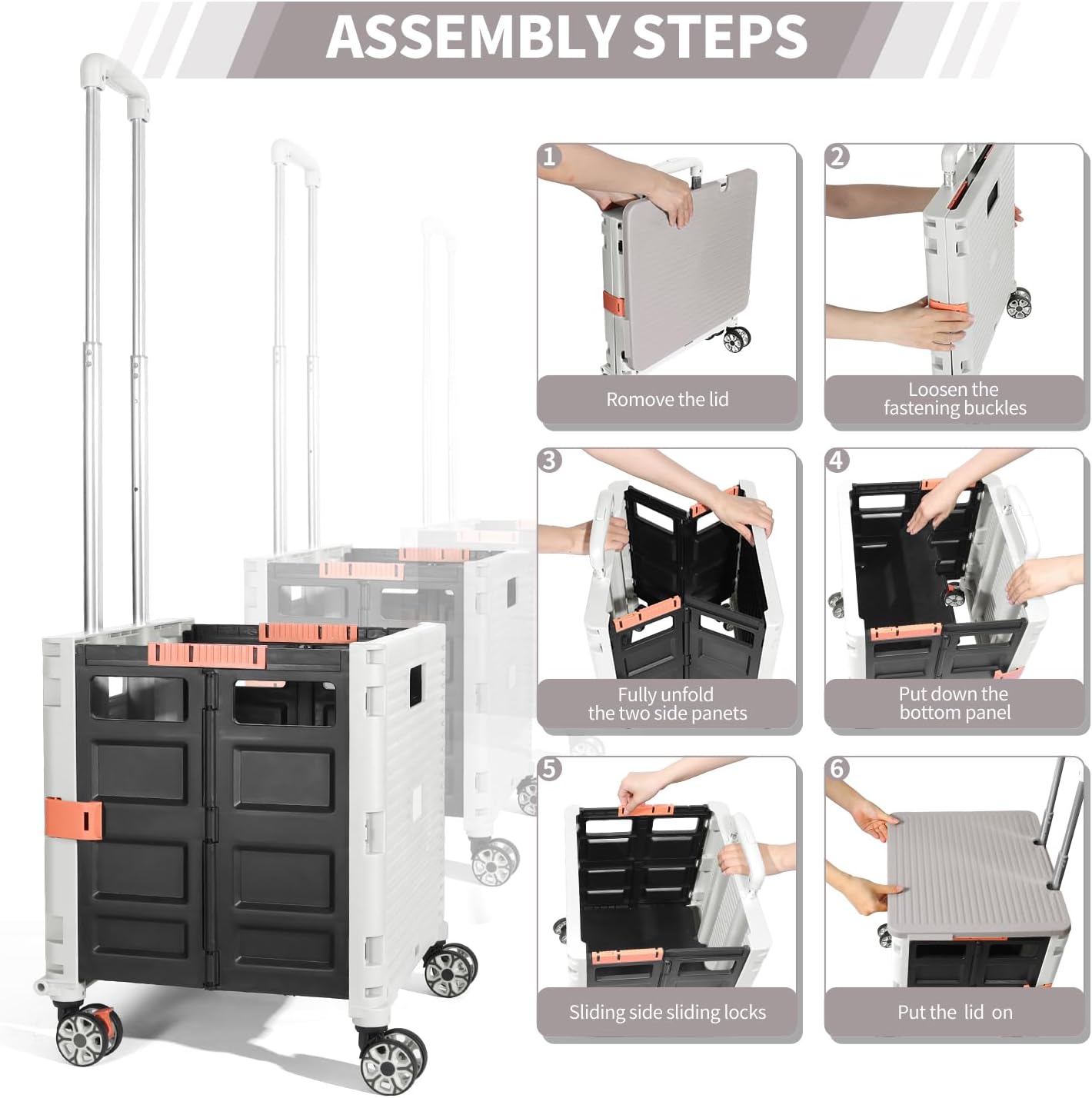 ASSEMBLY STEPS

1
Romove the lid

2
Loosen the fastening buckles

3
Fully unfold the two side panets

4
Put down the bottom panel

5
Sliding side sliding locks

6
Put the lid on