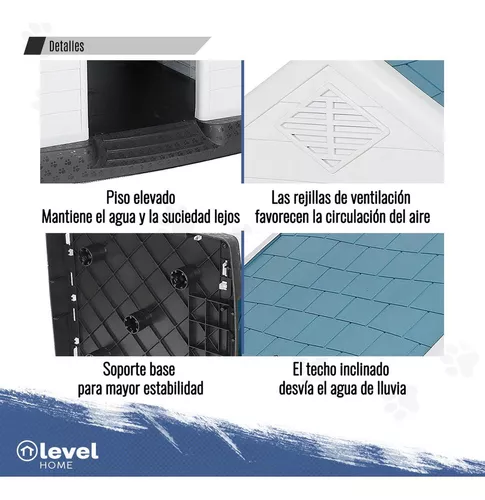 Detalles

Piso elevado
Mantiene el agua y la suciedad lejos

Las rejillas de ventilación
favorecen la circulación del aire

Soporte base
para mayor estabilidad

El techo inclinado
desvía el agua de lluvia

level
HOME