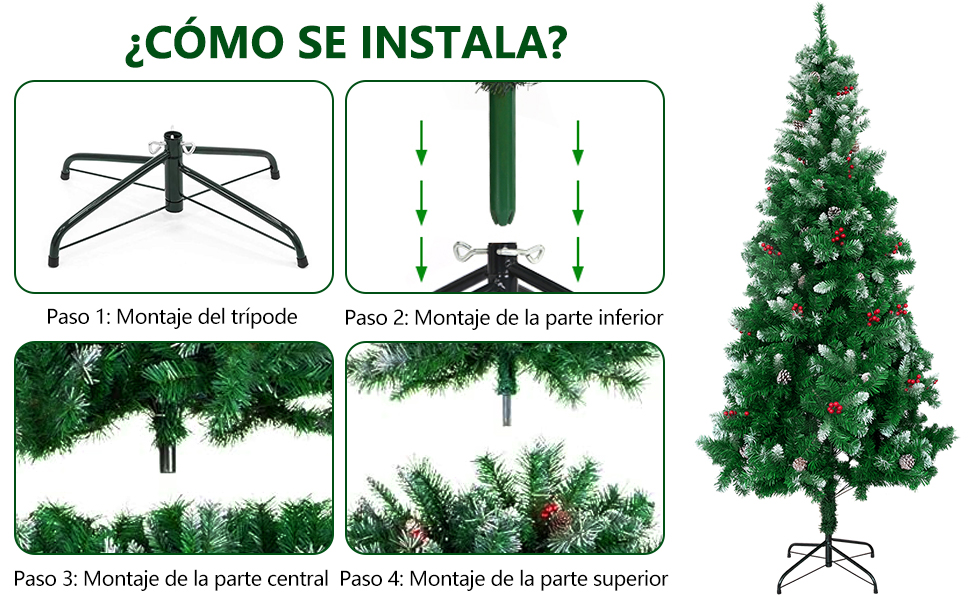 ¿CÓMO SE INSTALA?

Paso 1: Montaje del trípode

Paso 2: Montaje de la parte inferior

Paso 3: Montaje de la parte central

Paso 4: Montaje de la parte superior