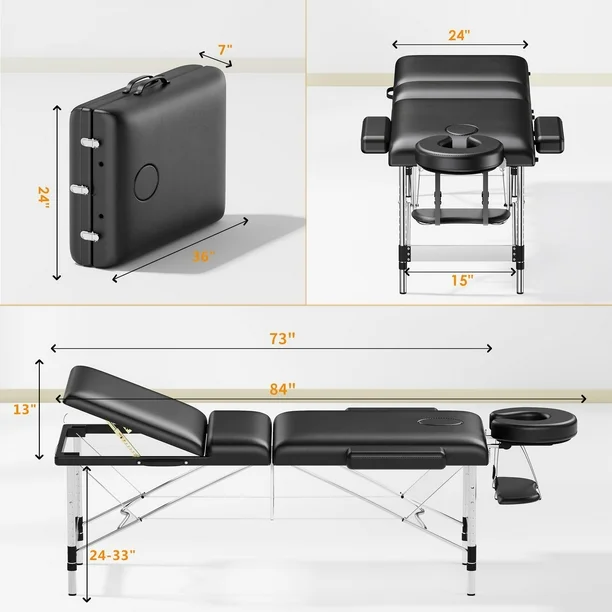 7"

24"

36"

24"

15"

73"

84"

13"

24-33"