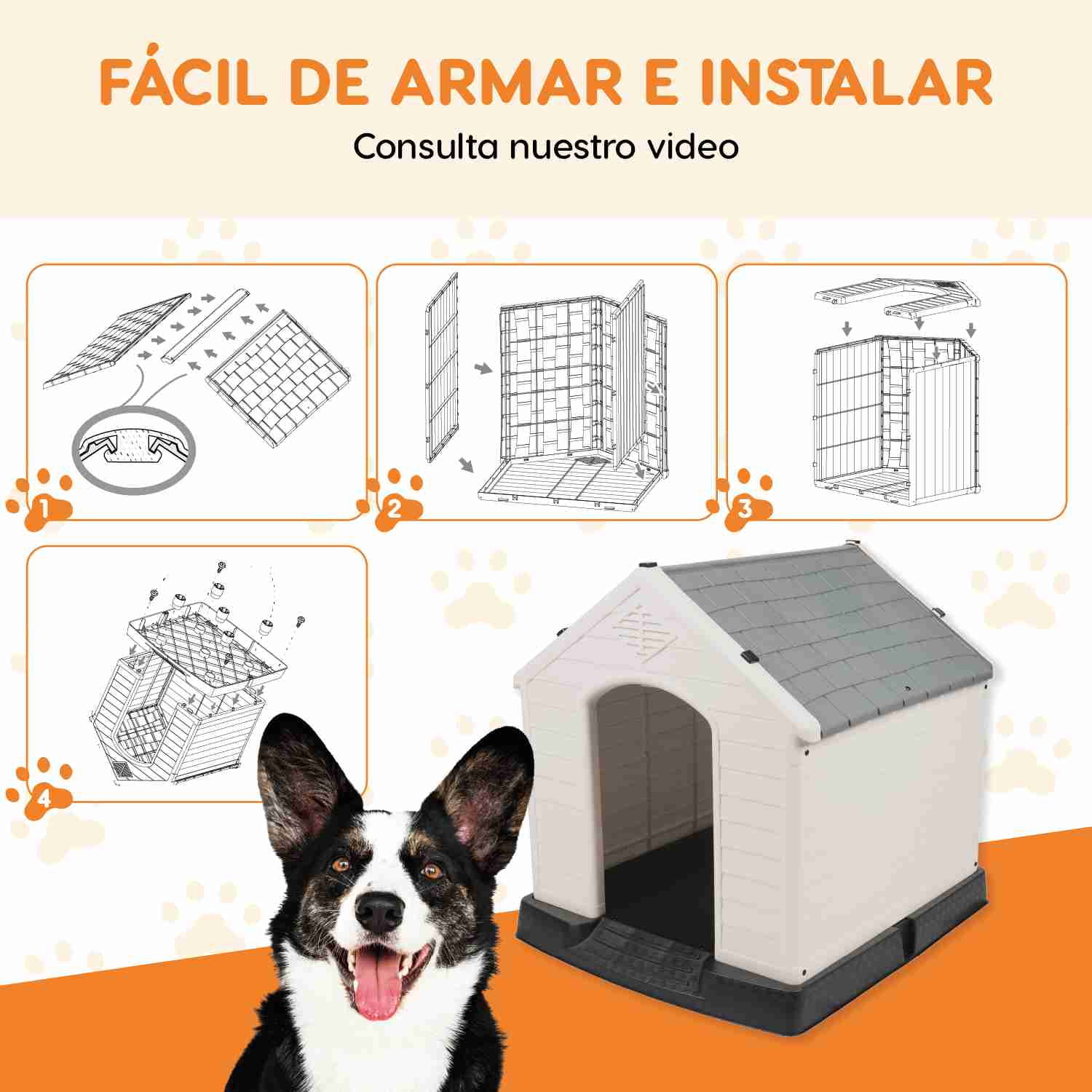 FÁCIL DE ARMAR E INSTALAR

Consulta nuestro video

1

2

3

4