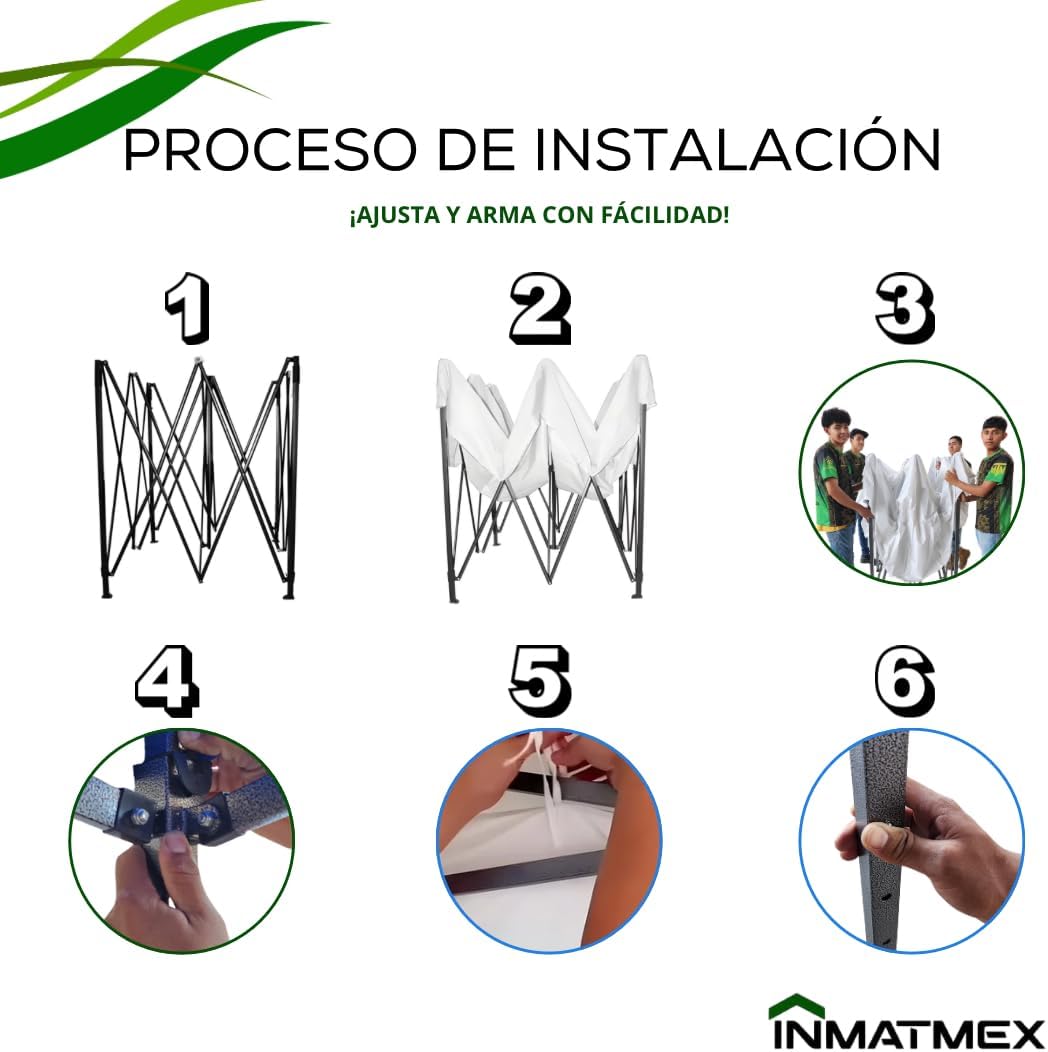 PROCESO DE INSTALACIÓN

¡AJUSTA Y ARMA CON FÁCILIDAD!

1

2

3

4

5

6

INMATMEX