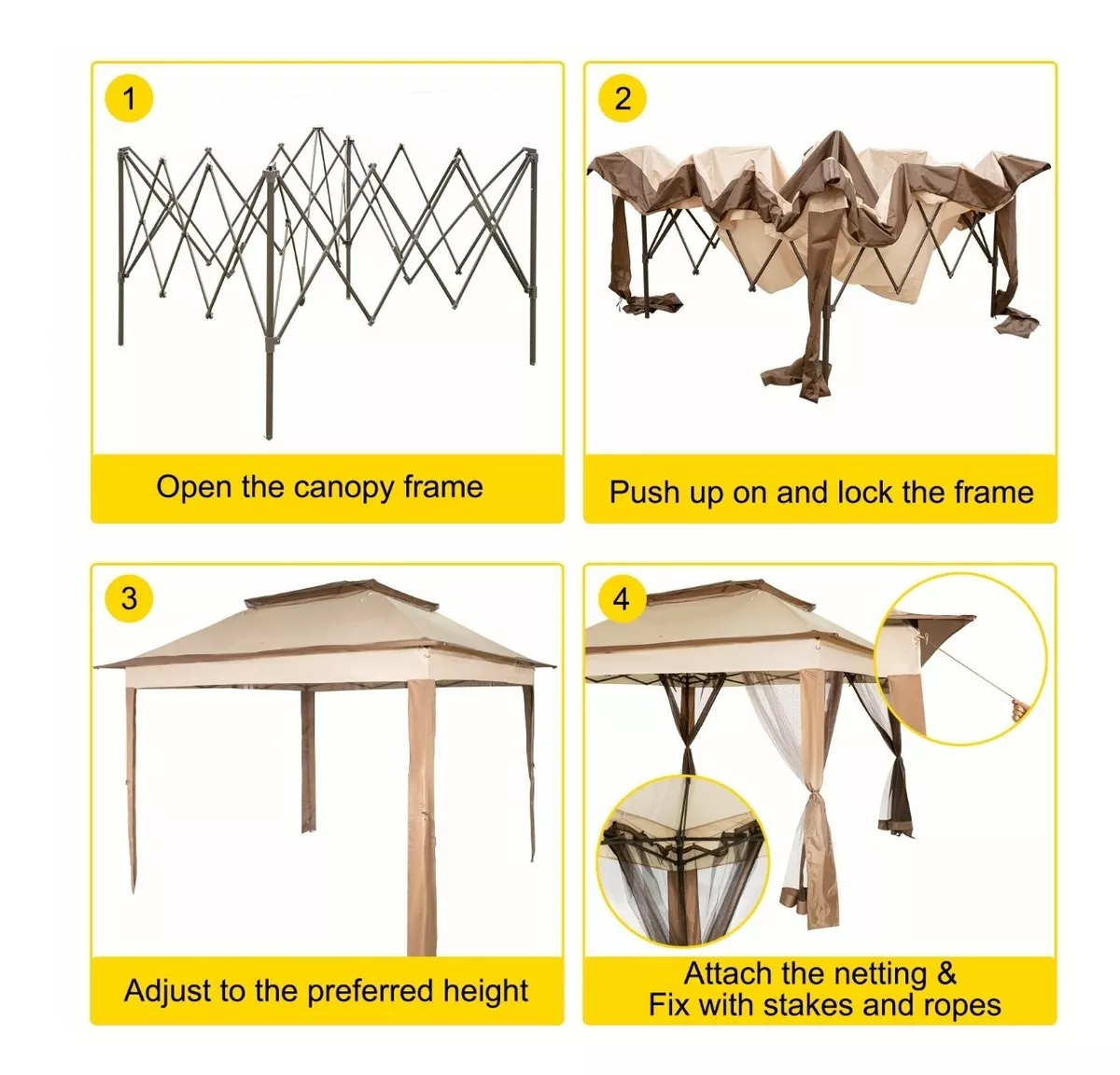 1

Open the canopy frame

2

Push up on and lock the frame

3

Adjust to the preferred height

4

Attach the netting & Fix with stakes and ropes