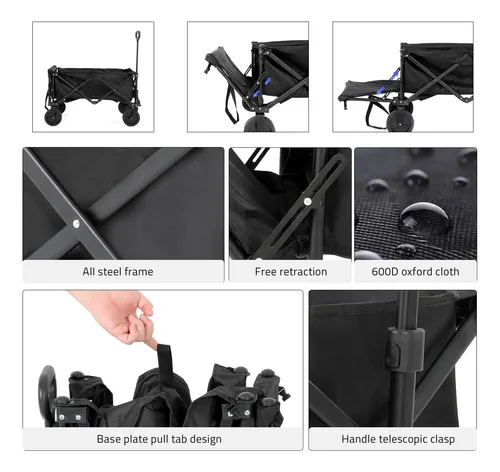 All steel frame

Free retraction

600D oxford cloth

Base plate pull tab design

Handle telescopic clasp