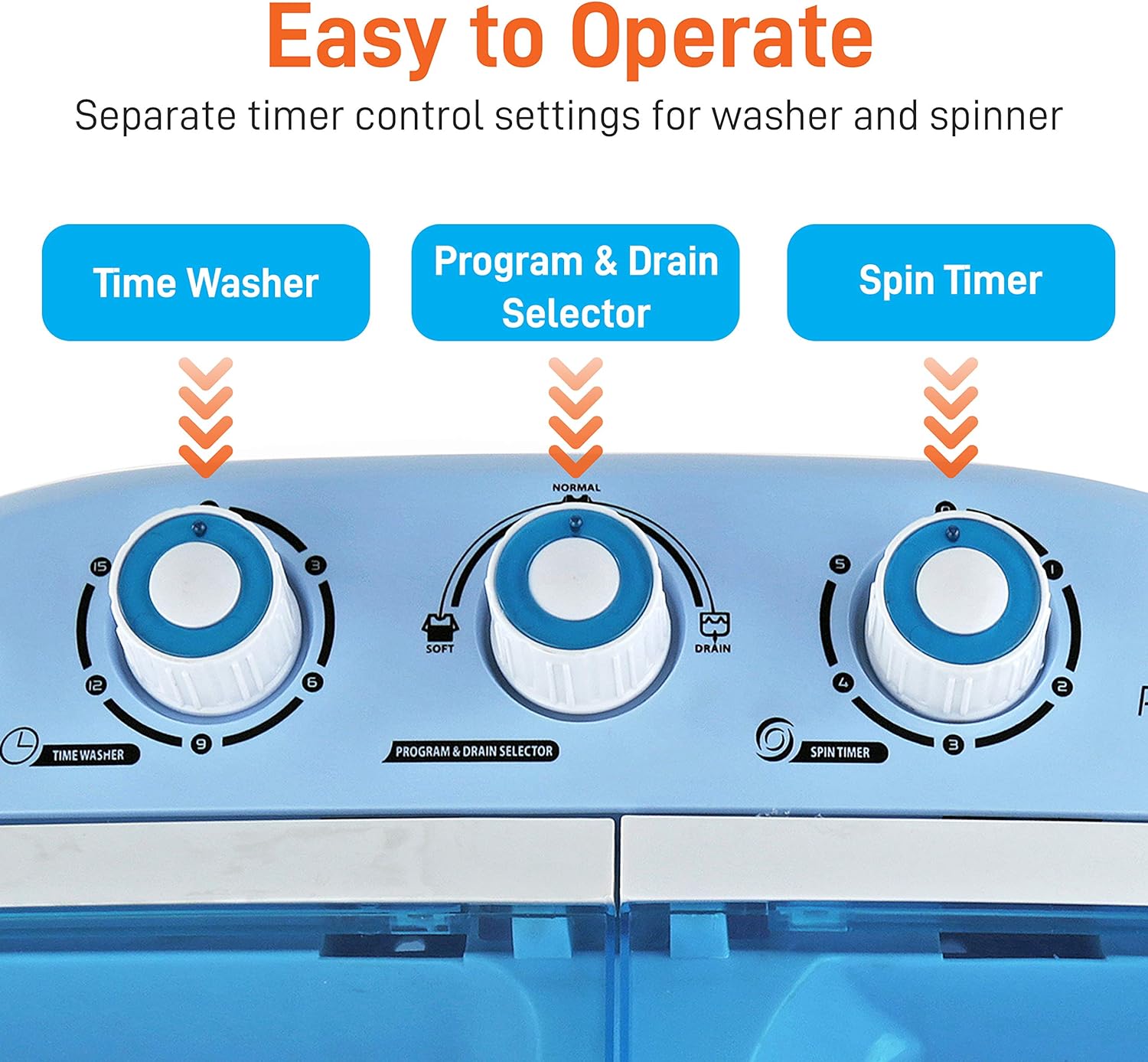 Easy to Operate

Separate timer control settings for washer and spinner

Time Washer

Program & Drain Selector

Spin Timer

15

3

12

6

9

TIME WASHER

NORMAL

SOFT

DRAIN

PROGRAM & DRAIN SELECTOR

0

5

1

4

2

3

SPIN TIMER