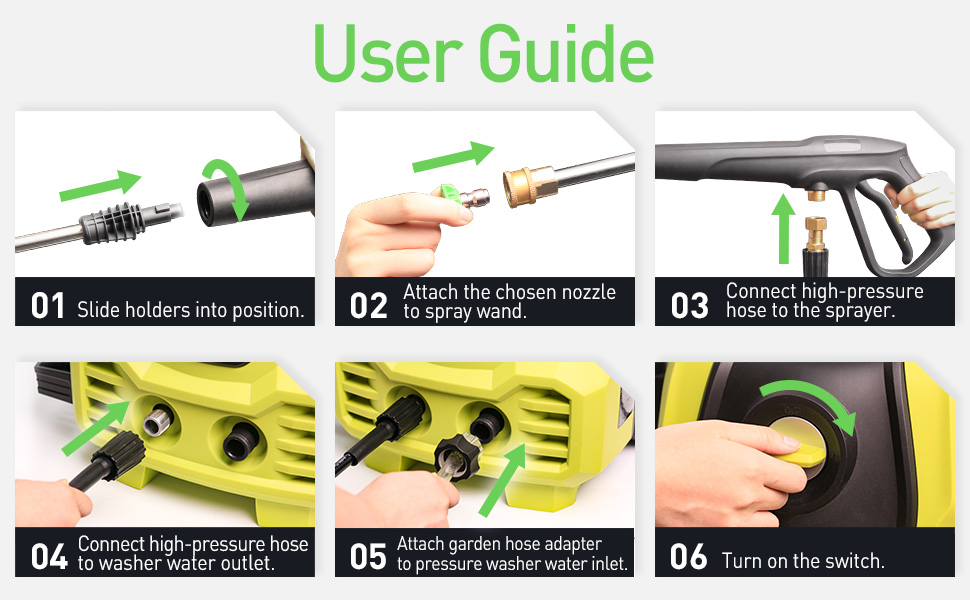 User Guide

01 Slide holders into position.

02 Attach the chosen nozzle to spray wand.

03 Connect high-pressure hose to the sprayer.

04 Connect high-pressure hose to washer water outlet.

05 Attach garden hose adapter to pressure washer water inlet.

06 Turn on the switch.