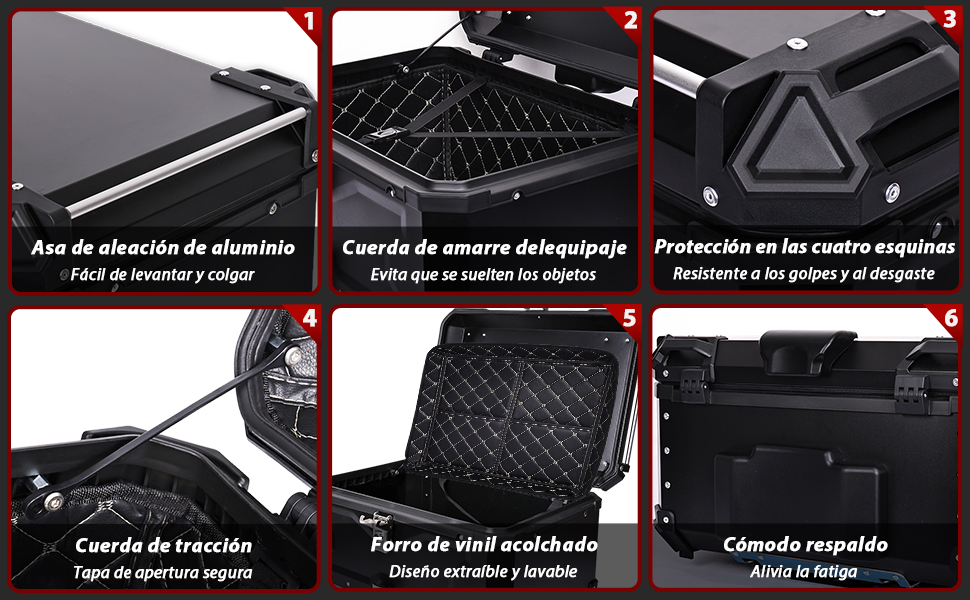 1

Asa de aleación de aluminio

Fácil de levantar y colgar

2

Cuerda de amarre delequipaje

Evita que se suelten los objetos

3

Protección en las cuatro esquinas

Resistente a los golpes y al desgaste

4

Cuerda de tracción

Tapa de apertura segura

5

Forro de vinil acolchado

Diseño extraíble y lavable

6

Cómodo respaldo

Alivia la fatiga