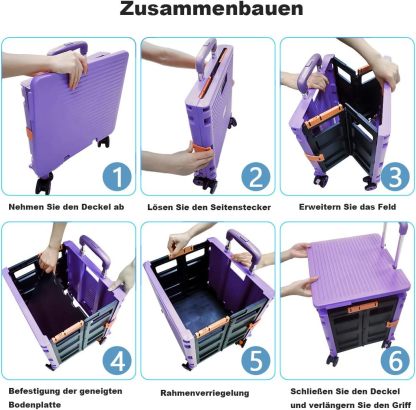 Zusammenbauen

1

Nehmen Sie den Deckel ab

2

Lösen Sie den Seitenstecker

3

Erweitern Sie das Feld

4

Befestigung der geneigten Bodenplatte

5

Rahmenverriegelung

6

Schließen Sie den Deckel und verlängern Sie den Griff