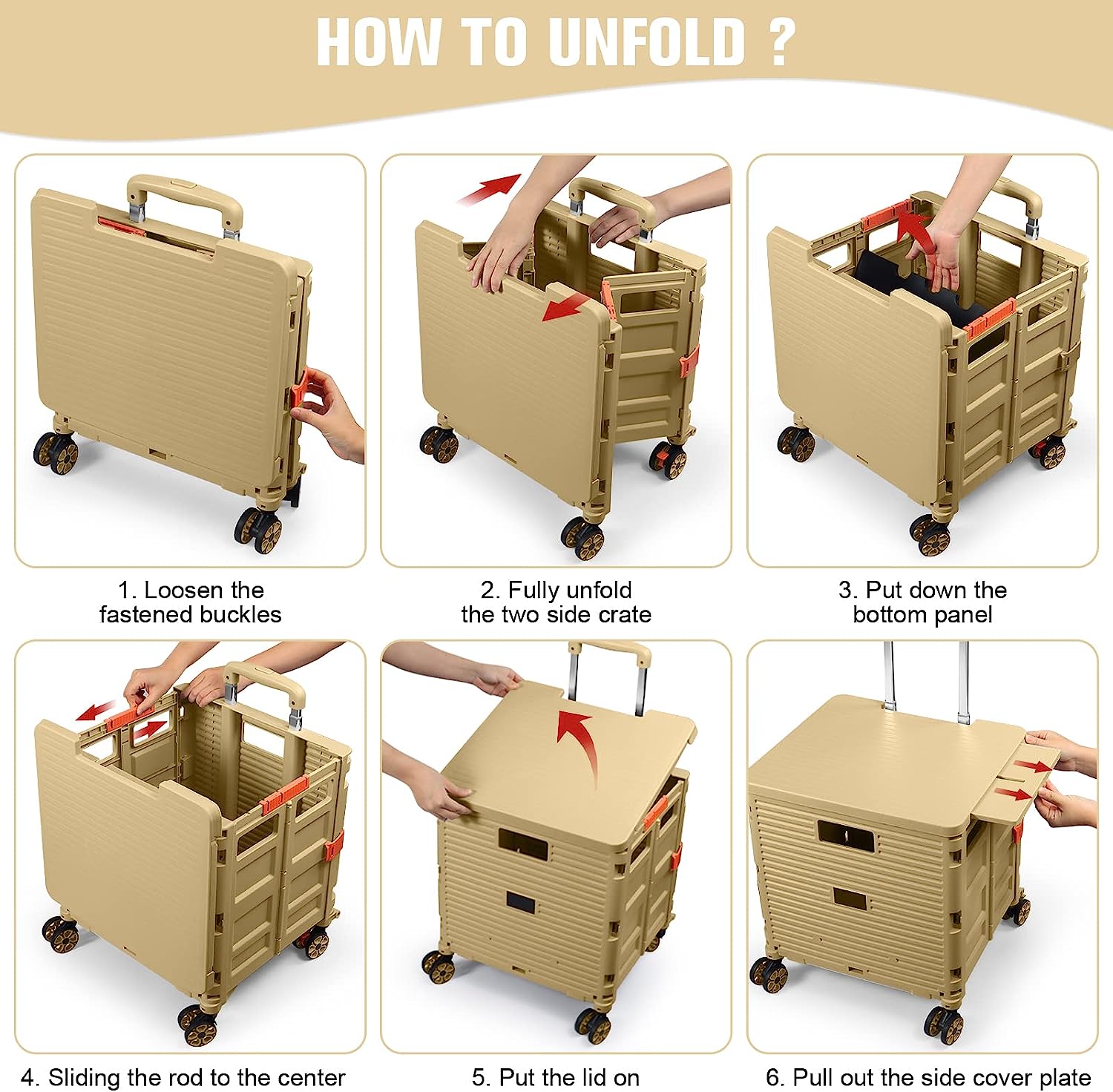 HOW TO UNFOLD ?

1. Loosen the fastened buckles

2. Fully unfold the two side crate

3. Put down the bottom panel

4. Sliding the rod to the center

5. Put the lid on

6. Pull out the side cover plate