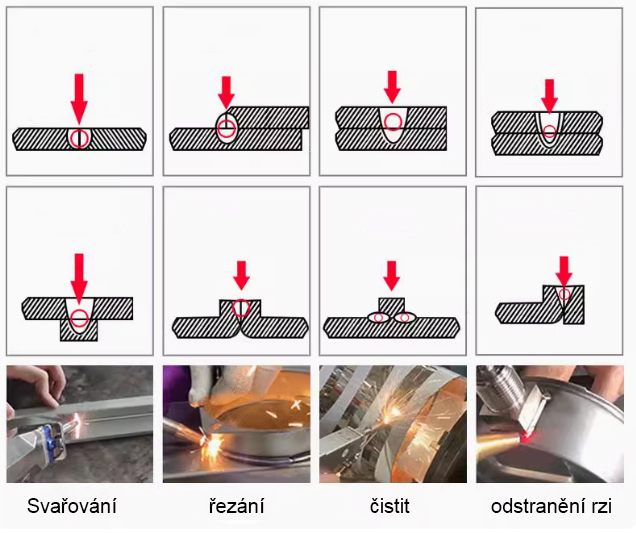 Svařování řezání čistit odstranění rzi