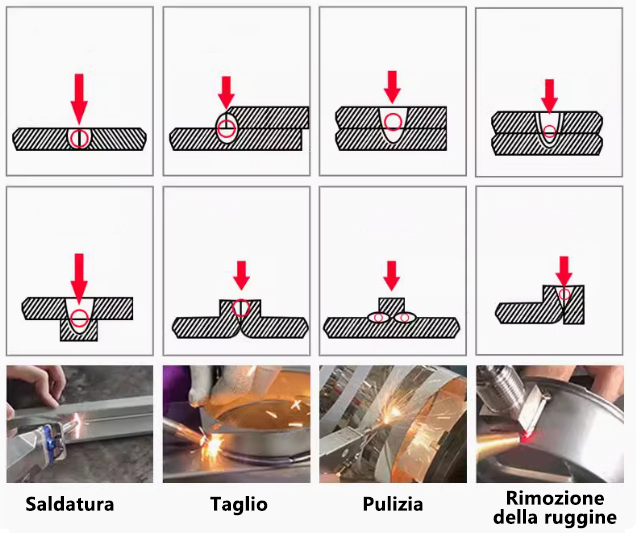 Saldatura

Taglio

Pulizia

Rimozione della ruggine