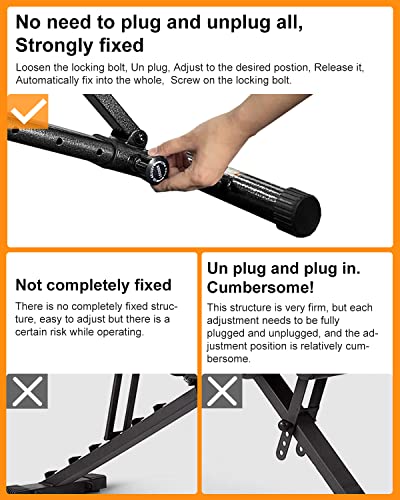 No need to plug and unplug all, Strongly fixed

Loosen the locking bolt, Un plug, Adjust to the desired postion, Release it, Automatically fix into the whole, Screw on the locking bolt.

Not completely fixed

There is no completely fixed structure, easy to adjust but there is a certain risk while operating.

Un plug and plug in. Cumbersome!

This structure is very firm, but each adjustment needs to be fully plugged and unplugged, and the adjustment position is relatively cumbersome.