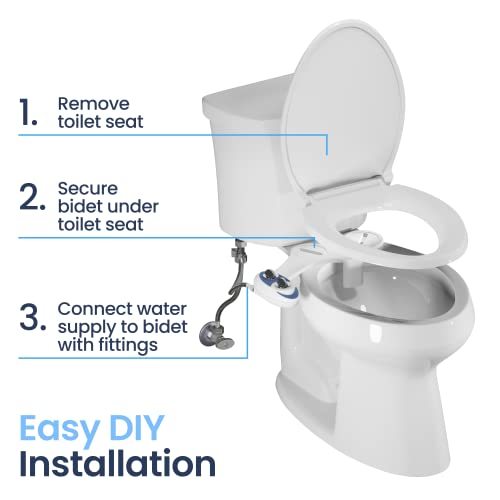 1. Remove toilet seat

2. Secure bidet under toilet seat

3. Connect water supply to bidet with fittings

Easy DIY Installation