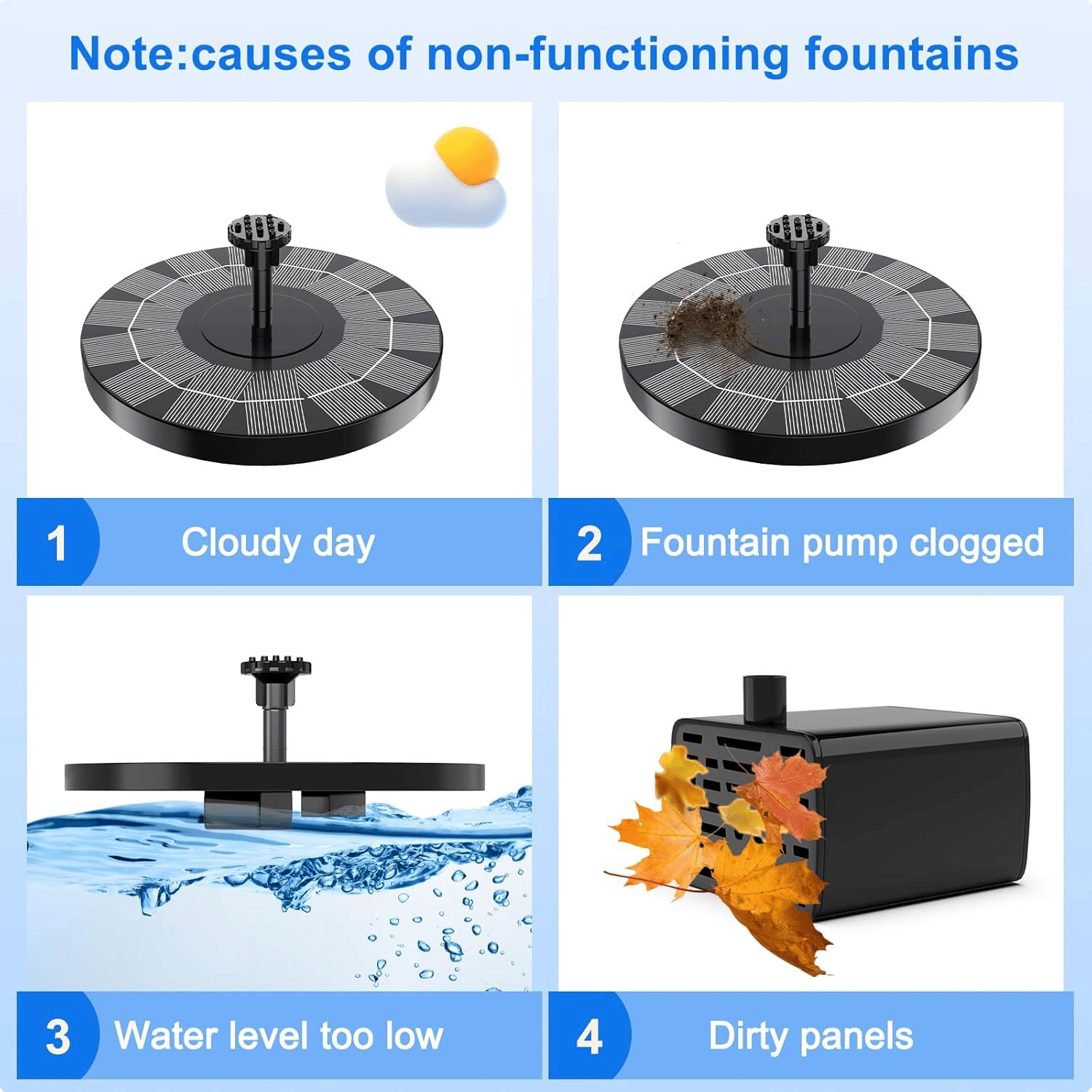 Note:causes of non-functioning fountains

1 Cloudy day

2 Fountain pump clogged

3 Water level too low

4 Dirty panels