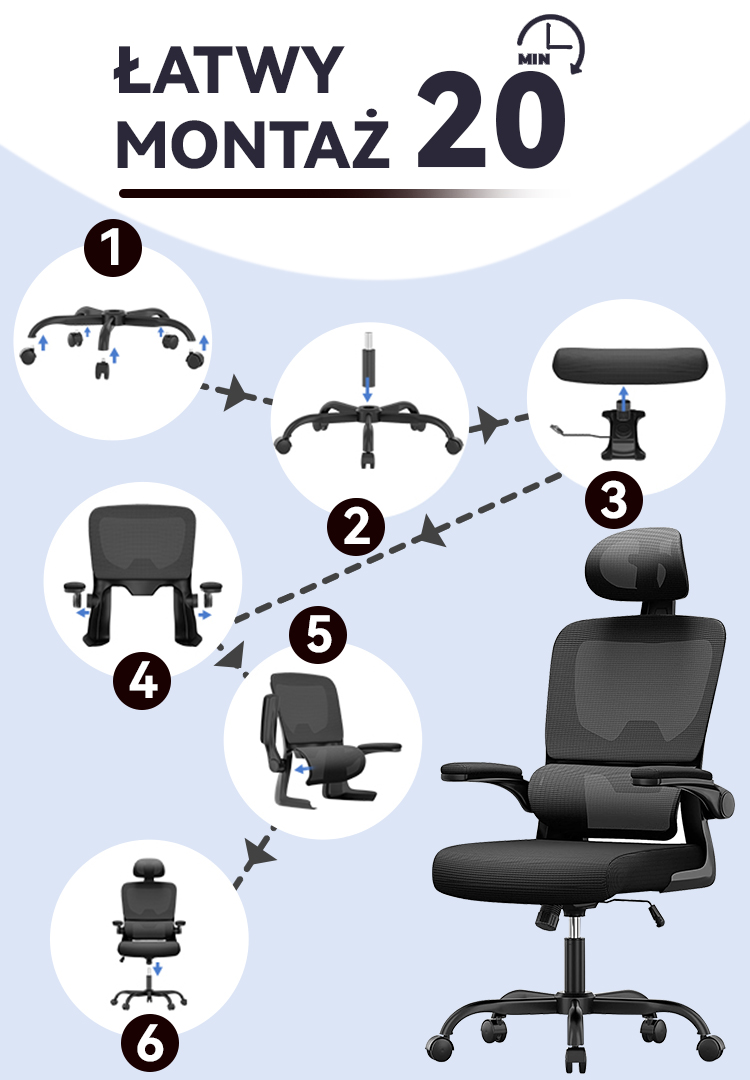 ŁATWY MONTAŻ 20 MIN

1

2

3

4

5

6