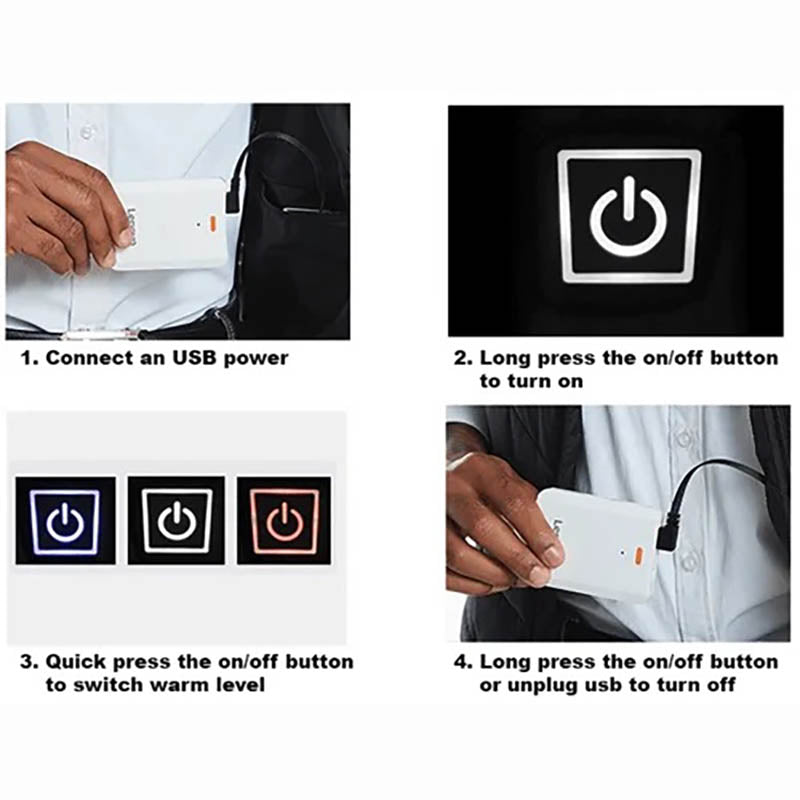 1. Connect an USB power

2. Long press the on/off button to turn on

3. Quick press the on/off button to switch warm level

4. Long press the on/off button or unplug usb to turn off