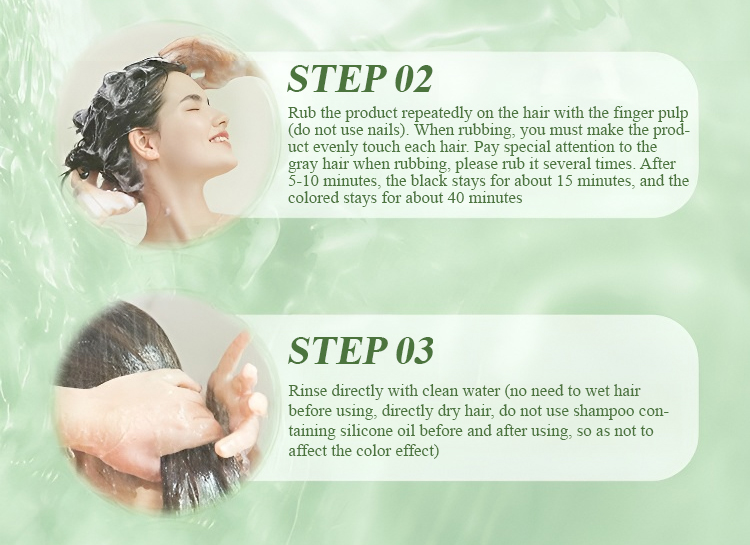 STEP 02

Rub the product repeatedly on the hair with the finger pulp (do not use nails). When rubbing, you must make the product evenly touch each hair. Pay special attention to the gray hair when rubbing, please rub it several times. After 5-10 minutes, the black stays for about 15 minutes, and the colored stays for about 40 minutes

STEP 03

Rinse directly with clean water (no need to wet hair before using, directly dry hair, do not use shampoo containing silicone oil before and after using, so as not to affect the color effect)