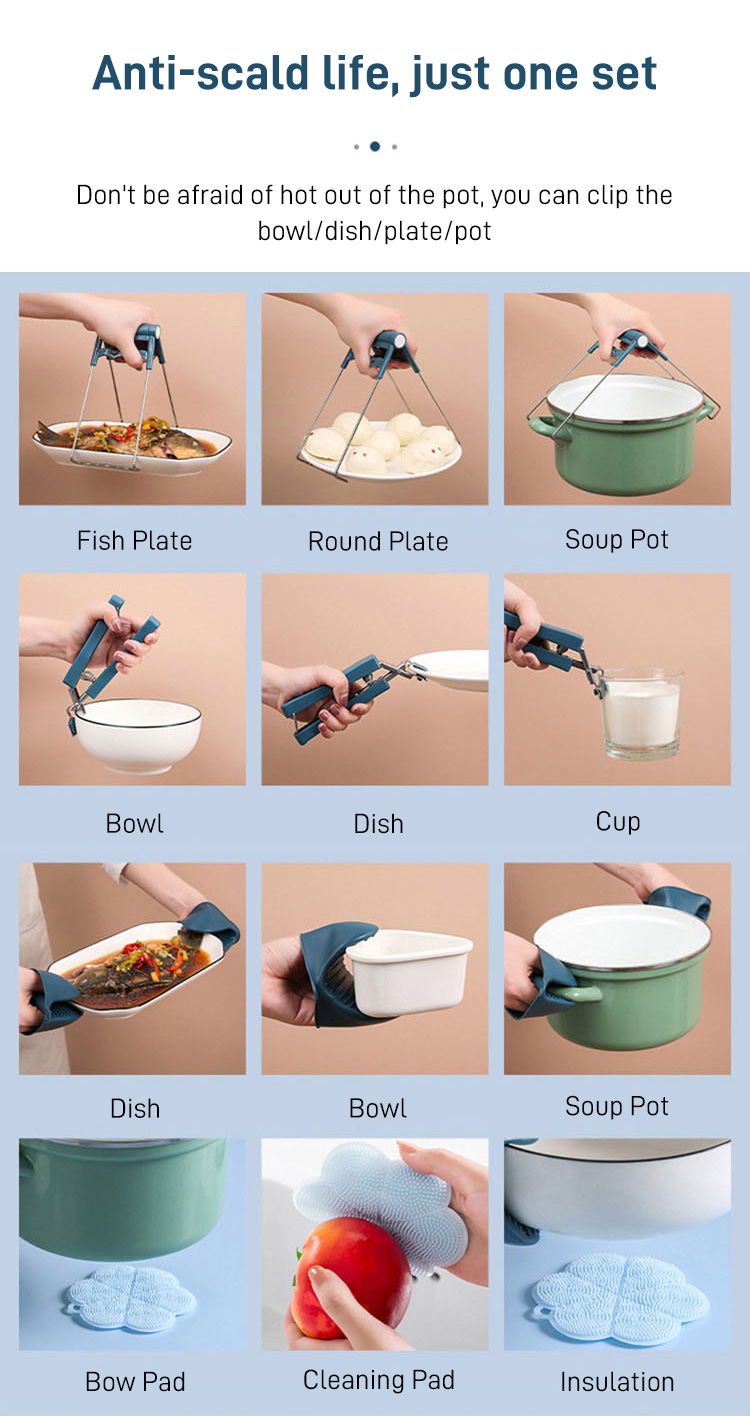 Anti-scald life, just one set

Don't be afraid of hot out of the pot, you can clip the bowl/dish/plate/pot

Fish Plate

Round Plate

Soup Pot

Bowl

Dish

Cup

Dish

Bowl

Soup Pot

Bow Pad

Cleaning Pad

Insulation