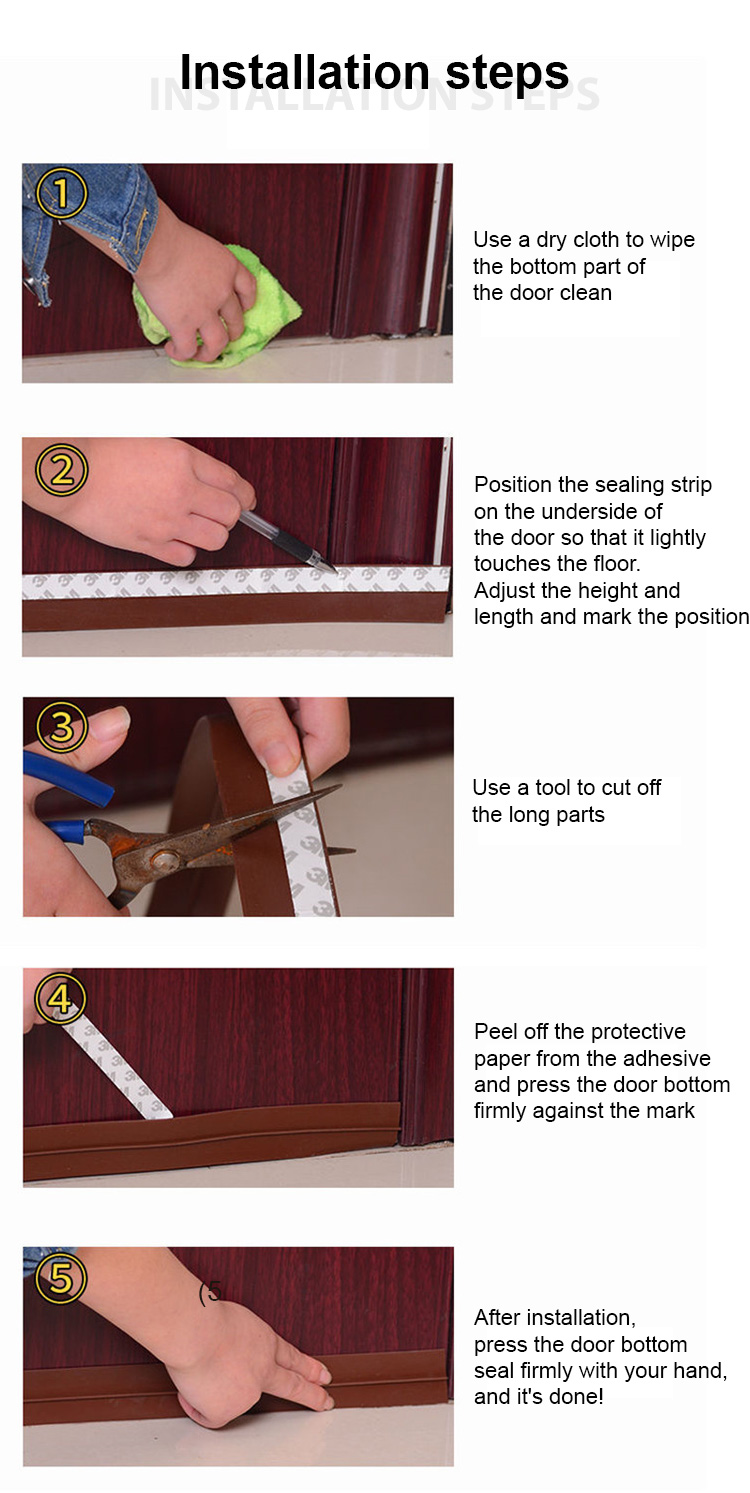 Installation steps

INSTALLATION STEPS

1

Use a dry cloth to wipe the bottom part of the door clean

2

Position the sealing strip on the underside of the door so that it lightly touches the floor. Adjust the height and length and mark the position

3

Use a tool to cut off the long parts

4

Peel off the protective paper from the adhesive and press the door bottom firmly against the mark

5

(5

After installation, press the door bottom seal firmly with your hand, and it's done!