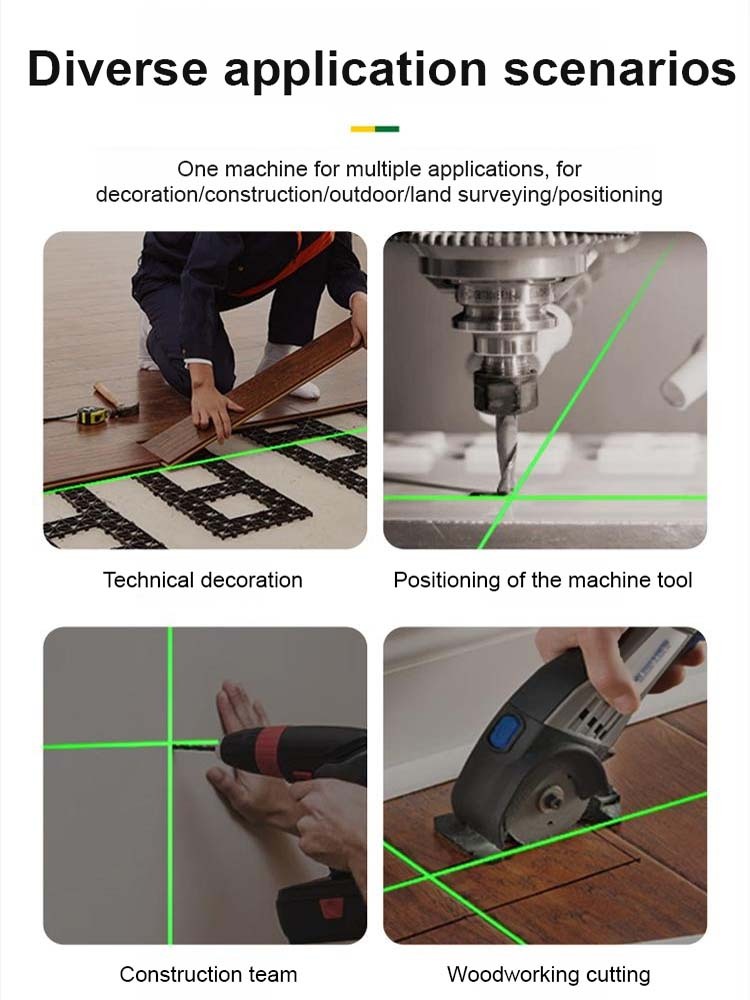 Diverse application scenarios

One machine for multiple applications, for decoration/construction/outdoor/land surveying/positioning

Technical decoration

Positioning of the machine tool

Construction team

Woodworking cutting