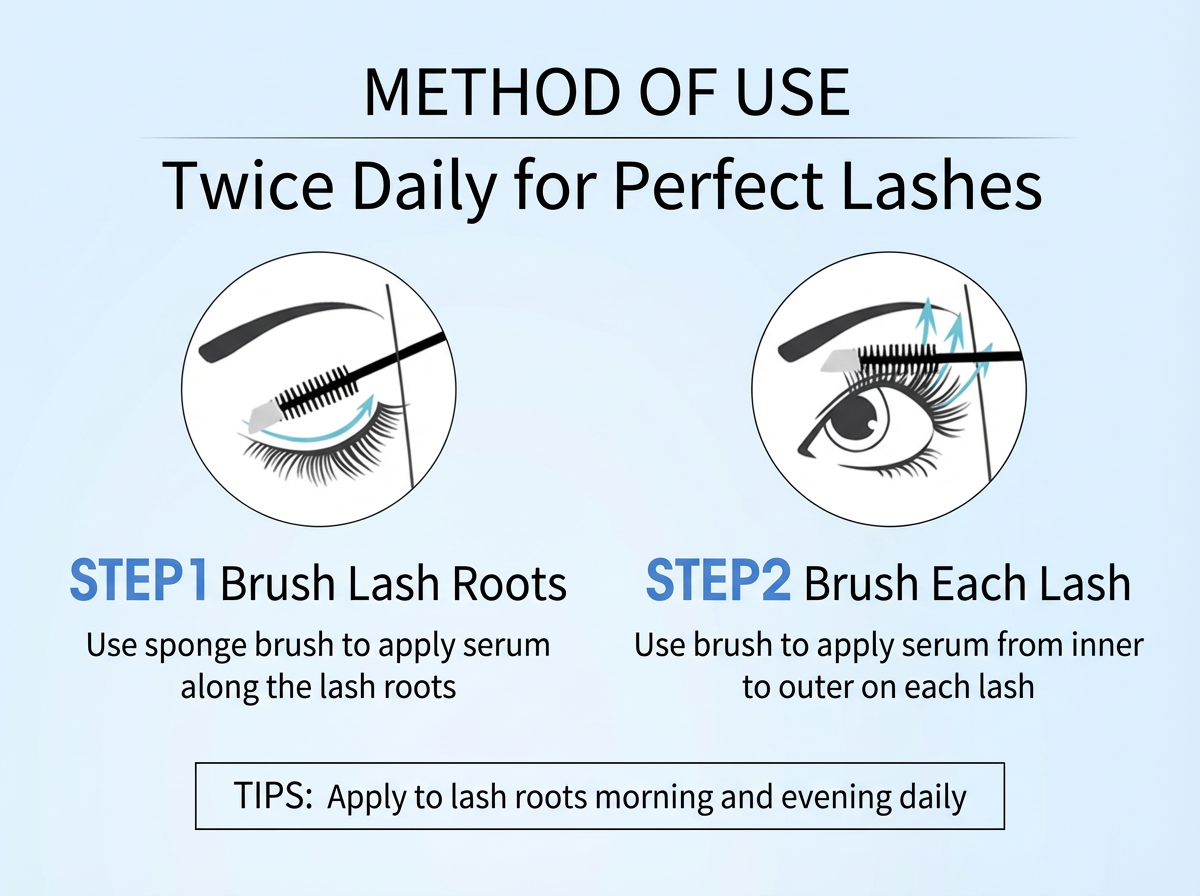 METHOD OF USE

Twice Daily for Perfect Lashes

STEP1 Brush Lash Roots

Use sponge brush to apply serum along the lash roots

STEP2 Brush Each Lash

Use brush to apply serum from inner to outer on each lash

TIPS: Apply to lash roots morning and evening daily