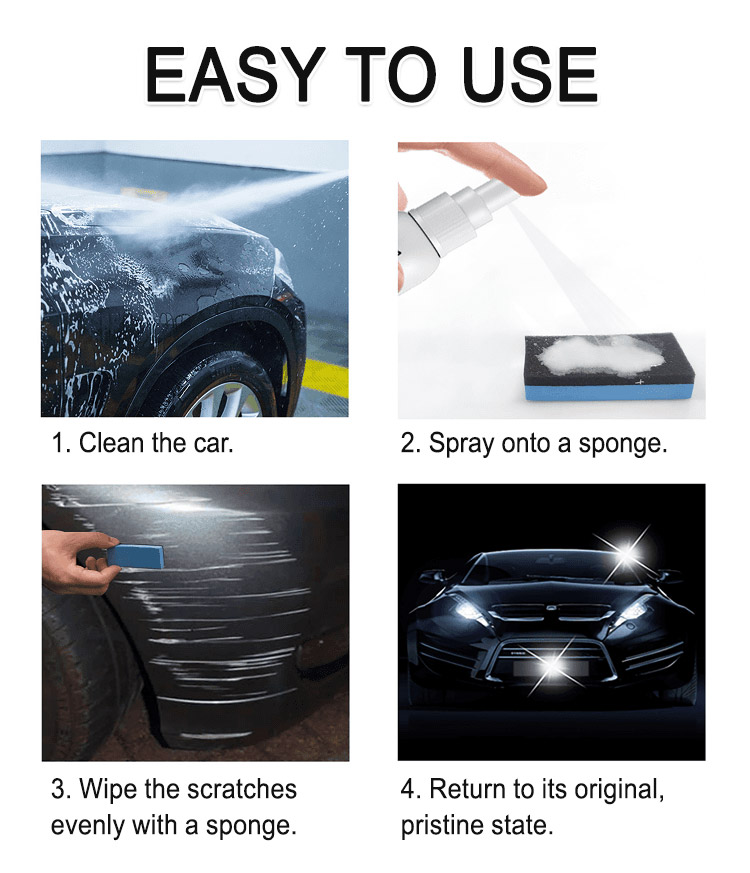 EASY TO USE

1. Clean the car.

2. Spray onto a sponge.

3. Wipe the scratches evenly with a sponge.

4. Return to its original, pristine state.